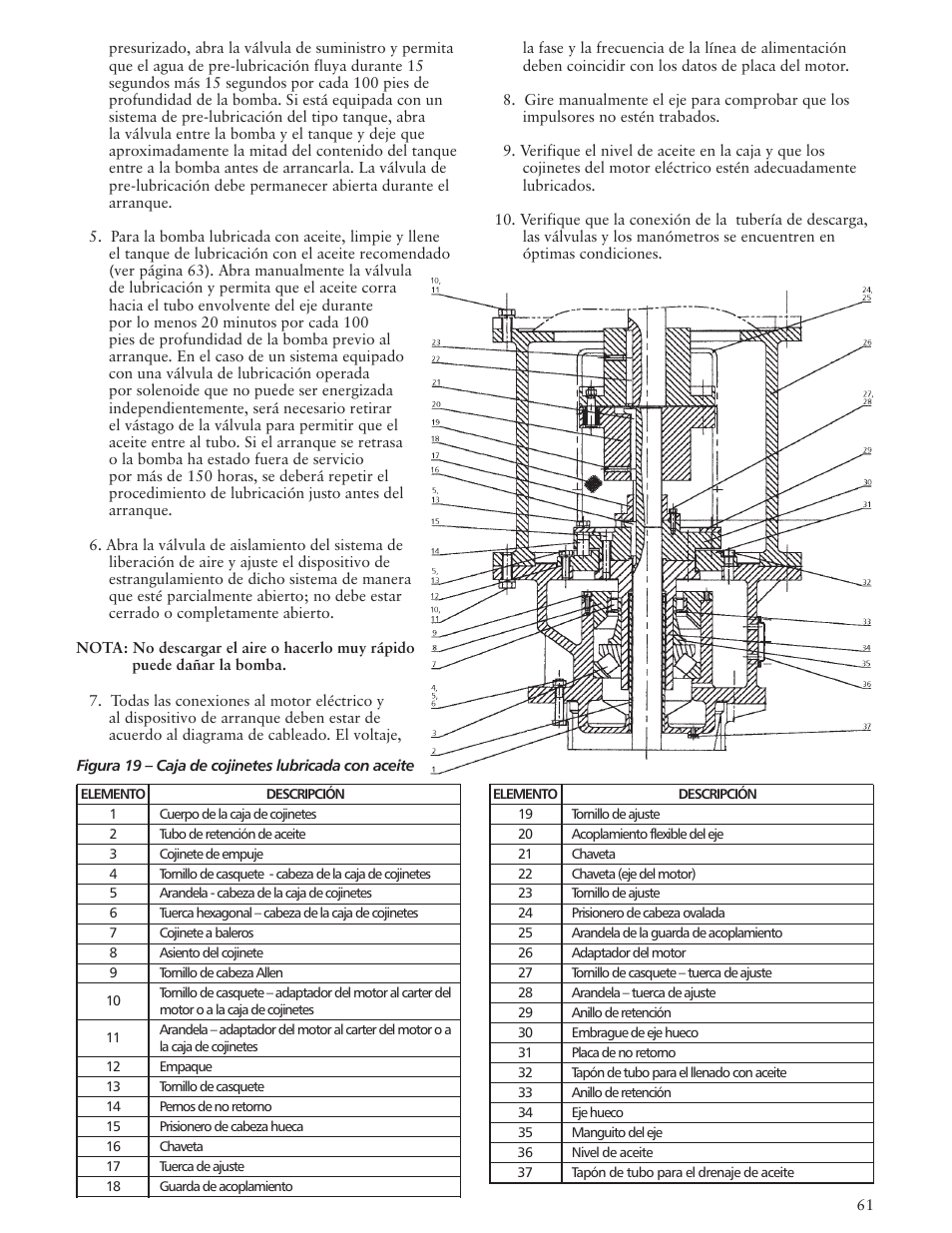 presurizado, abra la válvula de suministro y permita que el agua de pre-lubricación fluya durante 15 segundos más 15 segundos por cada 100 pies de profundidad de la bomba. Si está equipada con un sistema de pre-lubricación del tipo tanque, abra la válvula entre la bomba y el tanque y deje que aproximadamente la mitad del contenido del tanque entre a la bomba antes de arrancarla. La válvula de pre-lubricación debe permanecer abierta durante el arranque.

5. Para la bomba lubricada con aceite, limpie y llene el tanque de lubricación con el aceite recomendado (ver página 63). Abra manualmente la válvula de lubricación y permita que el aceite corra hacia el tubo envolvente del eje durante por lo menos 20 minutos por cada 100 pies de profundidad de la bomba previo al arranque. En el caso de un sistema equipado con una válvula de lubricación operada por solenoide que no puede ser energizada independientemente, será necesario retirar el vástago de la válvula para permitir que el aceite entre al tubo. Si el arranque se retrasa o la bomba ha estado fuera de servicio por más de 150 horas, se deberá repetir el procedimiento de lubricación justo antes del arranque.

6. Abra la válvula de aislamiento del sistema de liberación de aire y ajuste el dispositivo de estrangulamiento de dicho sistema de manera que esté parcialmente abierto; no debe estar cerrado o completamente abierto.

NOTA: No descargar el aire o hacerlo muy rápido puede dañar la bomba.

7. Todas las conexiones al motor eléctrico y al dispositivo de arranque deben estar de acuerdo al diagrama de cableado. El voltaje, la fase y la frecuencia de la línea de alimentación deben coincidir con los datos de placa del motor.

8. Gire manualmente el eje para comprobar que los impulsores no estén trabados.

9. Verifique el nivel de aceite en la caja y que los cojinetes del motor eléctrico estén adecuadamente lubricados.

10. Verifique que la conexión de la tubería de descarga, las válvulas y los manómetros se encuentren en óptimas condiciones.

10, 11
23
22
21
20
19
18
17
16
5, 13
15
14
5, 13
12
10, 11
9
8
7
4, 5, 6
3
2
1
24, 25
26
27, 28
29
30
31
32
33
34
35
36
37

Figura 19 – Caja de cojinetes lubricada con aceite

| ELEMENTO | DESCRIPCIÓN |
|---|---|
| 1 | Cuerpo de la caja de cojinetes |
| 2 | Tubo de retención de aceite |
| 3 | Cojinete de empuje |
| 4 | Tornillo de casquete - cabeza de la caja de cojinetes |
| 5 | Arandela - cabeza de la caja de cojinetes |
| 6 | Tuerca hexagonal – cabeza de la caja de cojinetes |
| 7 | Cojinete a baleros |
| 8 | Asiento del cojinete |
| 9 | Tornillo de cabeza Allen |
| 10 | Tornillo de casquete – adaptador del motor al carter del motor o a la caja de cojinetes |
| 11 | Arandela – adaptador del motor al carter del motor o a la caja de cojinetes |
| 12 | Empaque |
| 13 | Tornillo de casquete |
| 14 | Pernos de no retorno |
| 15 | Prisionero de cabeza hueca |
| 16 | Chaveta |
| 17 | Tuerca de ajuste |
| 18 | Guarda de acoplamiento |

| ELEMENTO | DESCRIPCIÓN |
|---|---|
| 19 | Tornillo de ajuste |
| 20 | Acoplamiento flexible del eje |
| 21 | Chaveta |
| 22 | Chaveta (eje del motor) |
| 23 | Tornillo de ajuste |
| 24 | Prisionero de cabeza ovalada |
| 25 | Arandela de la guarda de acoplamiento |
| 26 | Adaptador del motor |
| 27 | Tornillo de casquete – tuerca de ajuste |
| 28 | Arandela – tuerca de ajuste |
| 29 | Anillo de retención |
| 30 | Embrague de eje hueco |
| 31 | Placa de no retorno |
| 32 | Tapón de tubo para el llenado con aceite |
| 33 | Anillo de retención |
| 34 | Eje hueco |
| 35 | Manguito del eje |
| 36 | Nivel de aceite |
| 37 | Tapón de tubo para el drenaje de aceite |

61