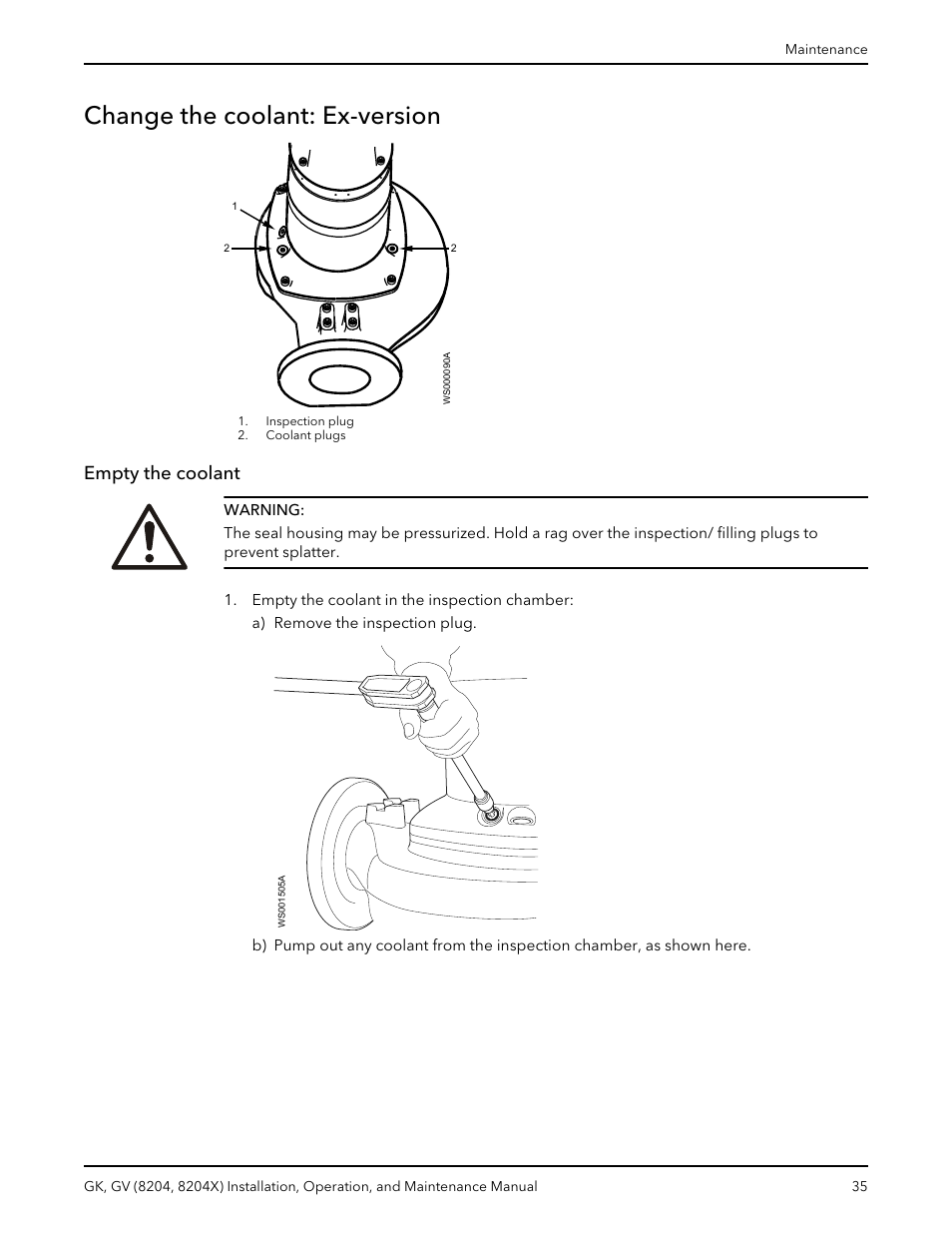 Maintenance

Change the coolant: Ex-version

1

2

2

WS000090A

1. Inspection plug
2. Coolant plugs

Empty the coolant

WARNING:
The seal housing may be pressurized. Hold a rag over the inspection/ filling plugs to prevent splatter.

1. Empty the coolant in the inspection chamber:
a) Remove the inspection plug.

WS001505A

b) Pump out any coolant from the inspection chamber, as shown here.

GK, GV (8204, 8204X) Installation, Operation, and Maintenance Manual 35