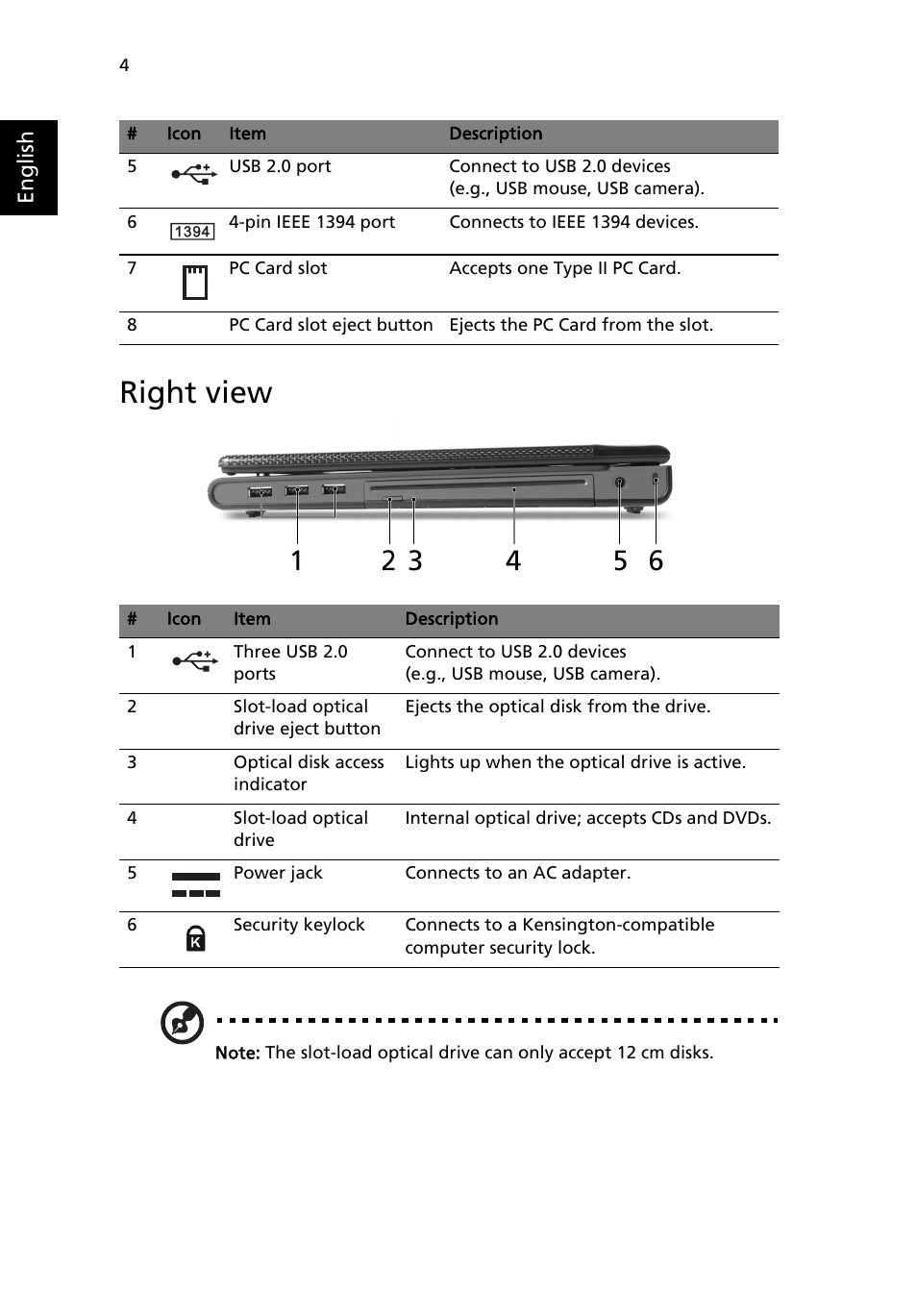 4

English

| # | Icon | Item | Description |
|---|---|---|---|
| 5 | | USB 2.0 port | Connect to USB 2.0 devices (e.g., USB mouse, USB camera). |
| 6 | 1394 | 4-pin IEEE 1394 port | Connects to IEEE 1394 devices. |
| 7 | | PC Card slot | Accepts one Type II PC Card. |
| 8 | | PC Card slot eject button | Ejects the PC Card from the slot. |

Right view

1 2 3 4 5 6

| # | Icon | Item | Description |
|---|---|---|---|
| 1 | | Three USB 2.0 ports | Connect to USB 2.0 devices (e.g., USB mouse, USB camera). |
| 2 | | Slot-load optical drive eject button | Ejects the optical disk from the drive. |
| 3 | | Optical disk access indicator | Lights up when the optical drive is active. |
| 4 | | Slot-load optical drive | Internal optical drive; accepts CDs and DVDs. |
| 5 | | Power jack | Connects to an AC adapter. |
| 6 | K | Security keylock | Connects to a Kensington-compatible computer security lock. |

Note: The slot-load optical drive can only accept 12 cm disks.