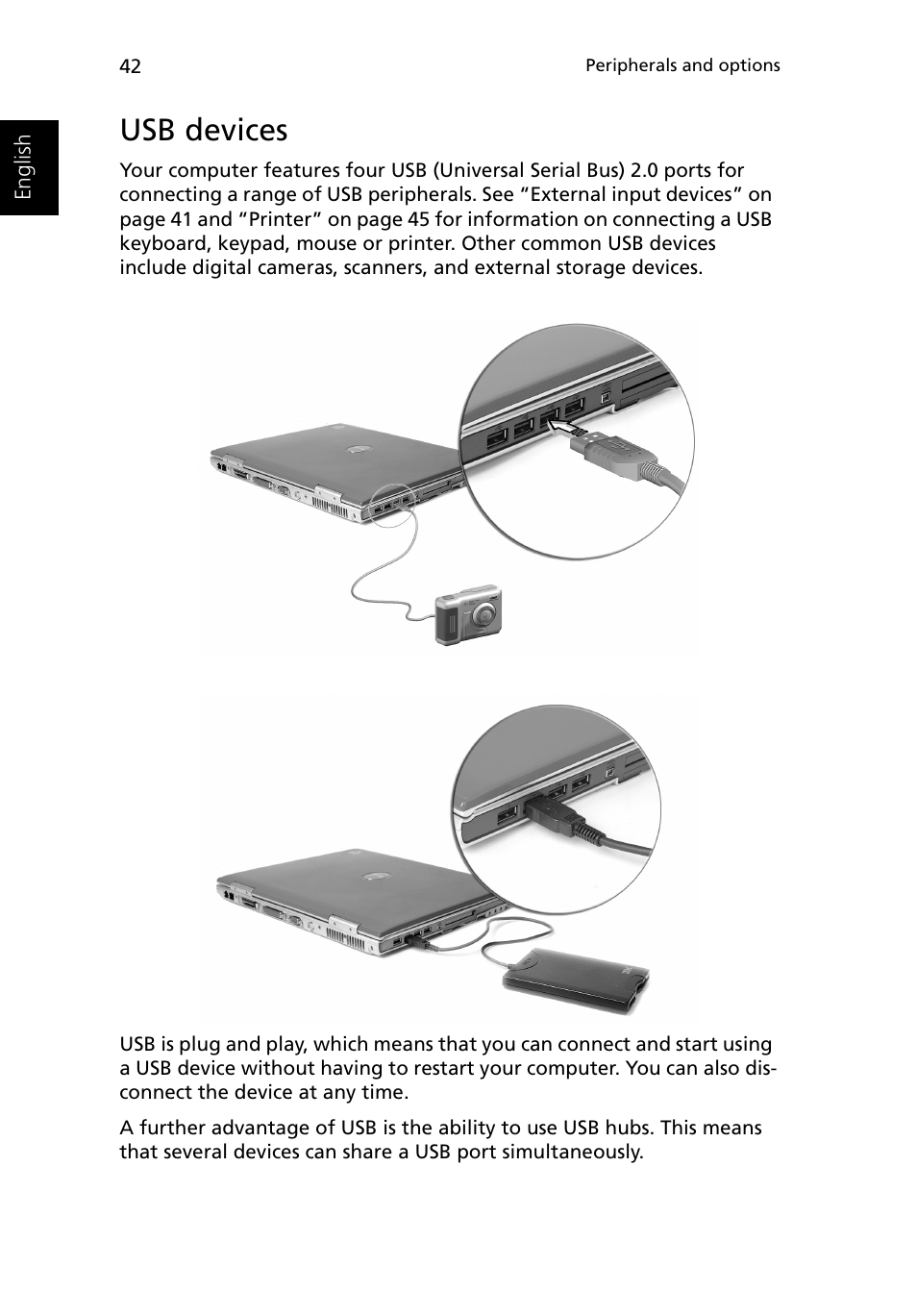 42

Peripherals and options

English

USB devices

Your computer features four USB (Universal Serial Bus) 2.0 ports for connecting a range of USB peripherals. See “External input devices” on page 41 and “Printer” on page 45 for information on connecting a USB keyboard, keypad, mouse or printer. Other common USB devices include digital cameras, scanners, and external storage devices.

USB is plug and play, which means that you can connect and start using a USB device without having to restart your computer. You can also disconnect the device at any time.

A further advantage of USB is the ability to use USB hubs. This means that several devices can share a USB port simultaneously.