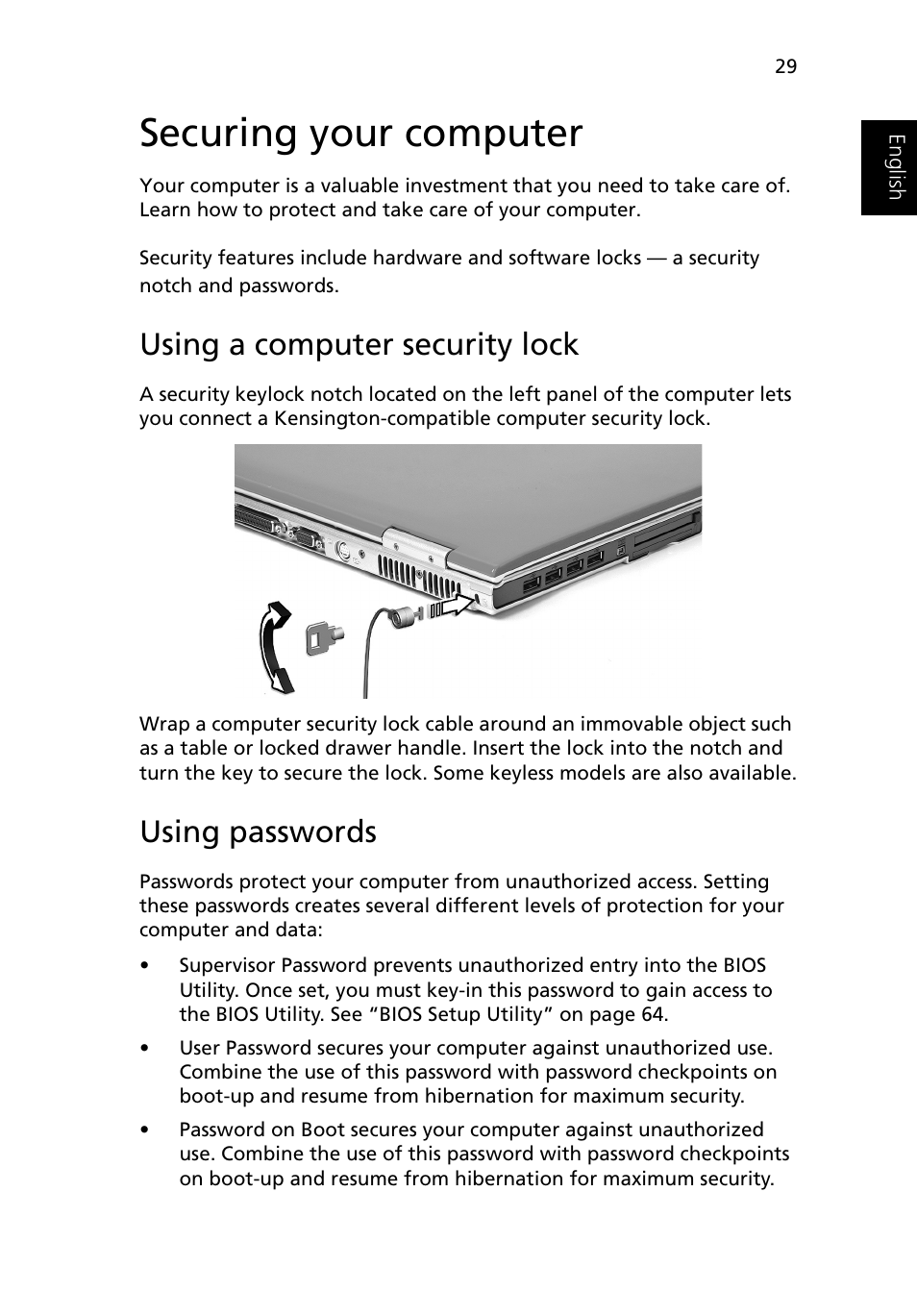 29

English

Securing your computer

Your computer is a valuable investment that you need to take care of. Learn how to protect and take care of your computer.

Security features include hardware and software locks — a security notch and passwords.

Using a computer security lock

A security keylock notch located on the left panel of the computer lets you connect a Kensington-compatible computer security lock.

Wrap a computer security lock cable around an immovable object such as a table or locked drawer handle. Insert the lock into the notch and turn the key to secure the lock. Some keyless models are also available.

Using passwords

Passwords protect your computer from unauthorized access. Setting these passwords creates several different levels of protection for your computer and data:

• Supervisor Password prevents unauthorized entry into the BIOS Utility. Once set, you must key-in this password to gain access to the BIOS Utility. See “BIOS Setup Utility” on page 64.

• User Password secures your computer against unauthorized use. Combine the use of this password with password checkpoints on boot-up and resume from hibernation for maximum security.

• Password on Boot secures your computer against unauthorized use. Combine the use of this password with password checkpoints on boot-up and resume from hibernation for maximum security.