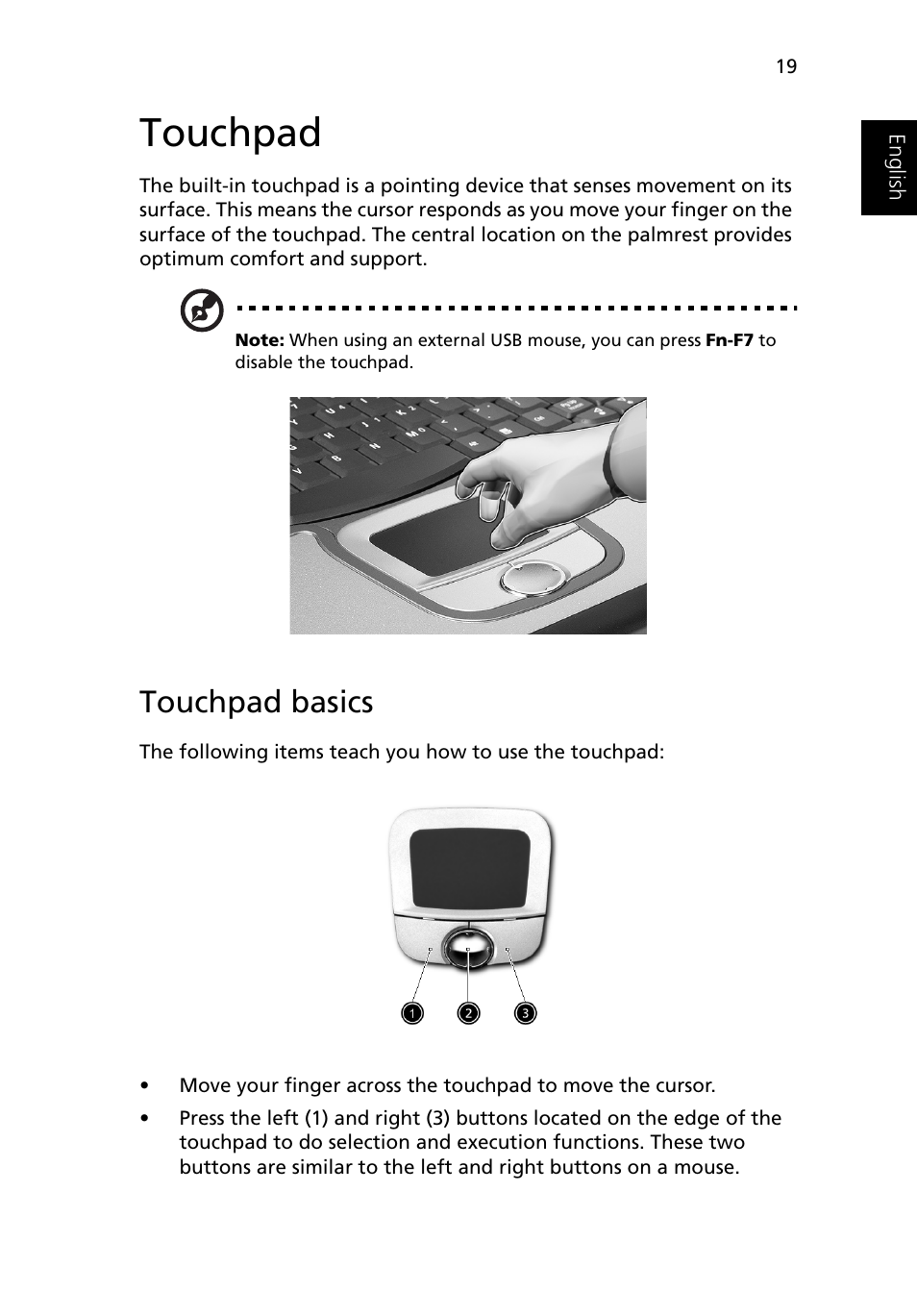 19

English

Touchpad

The built-in touchpad is a pointing device that senses movement on its surface. This means the cursor responds as you move your finger on the surface of the touchpad. The central location on the palmrest provides optimum comfort and support.

Note: When using an external USB mouse, you can press Fn-F7 to disable the touchpad.

Touchpad basics

The following items teach you how to use the touchpad:

1 2 3

• Move your finger across the touchpad to move the cursor.

• Press the left (1) and right (3) buttons located on the edge of the touchpad to do selection and execution functions. These two buttons are similar to the left and right buttons on a mouse.