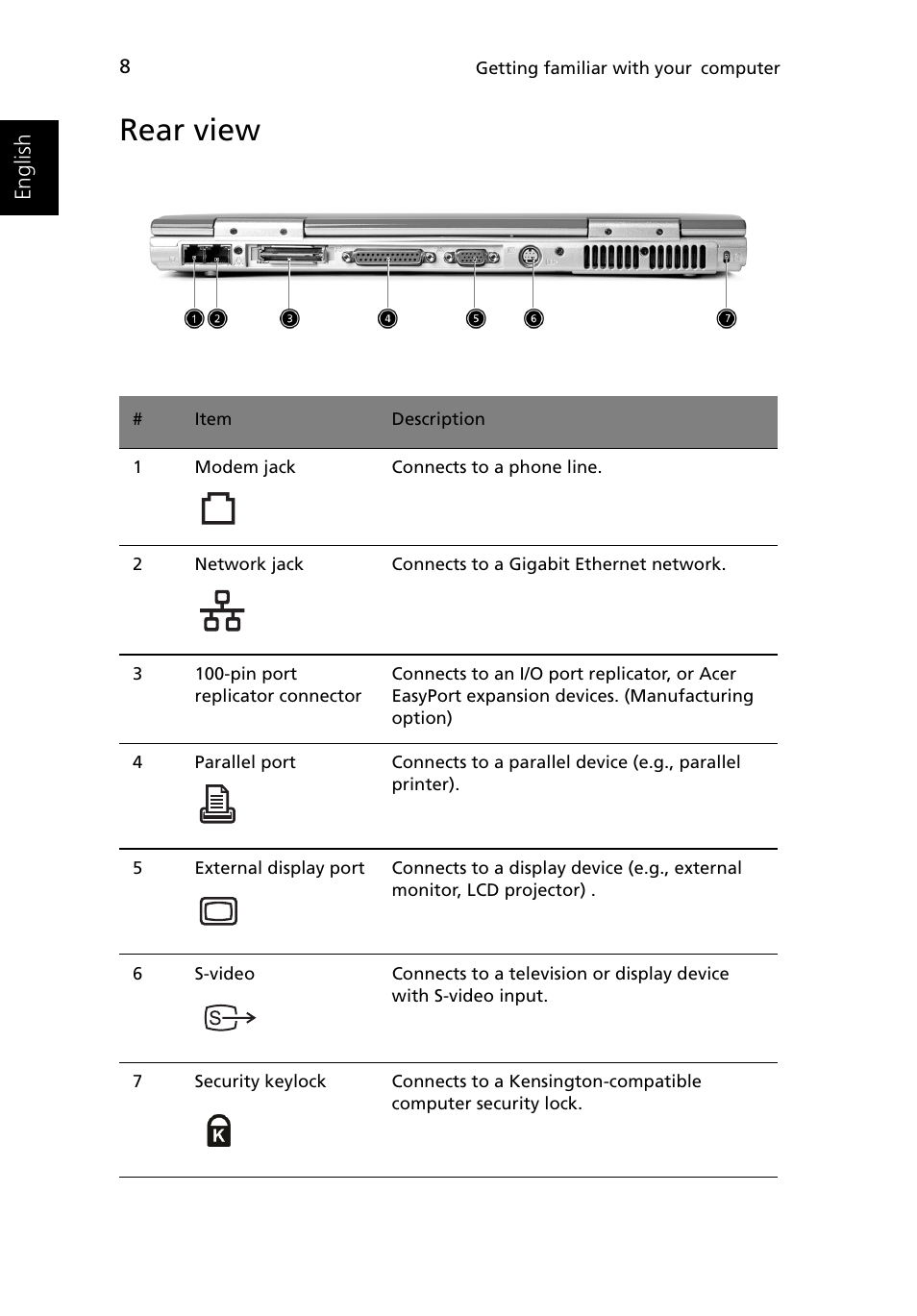 8

Getting familiar with your computer

English

Rear view

1 2 3 4 5 6 7

| # | Item | Description |
|---|---|---|
| 1 | Modem jack | Connects to a phone line. |
| 2 | Network jack | Connects to a Gigabit Ethernet network. |
| 3 | 100-pin port replicator connector | Connects to an I/O port replicator, or Acer EasyPort expansion devices. (Manufacturing option) |
| 4 | Parallel port | Connects to a parallel device (e.g., parallel printer). |
| 5 | External display port | Connects to a display device (e.g., external monitor, LCD projector) . |
| 6 | S-video | Connects to a television or display device with S-video input. |
| 7 | Security keylock | Connects to a Kensington-compatible computer security lock. |