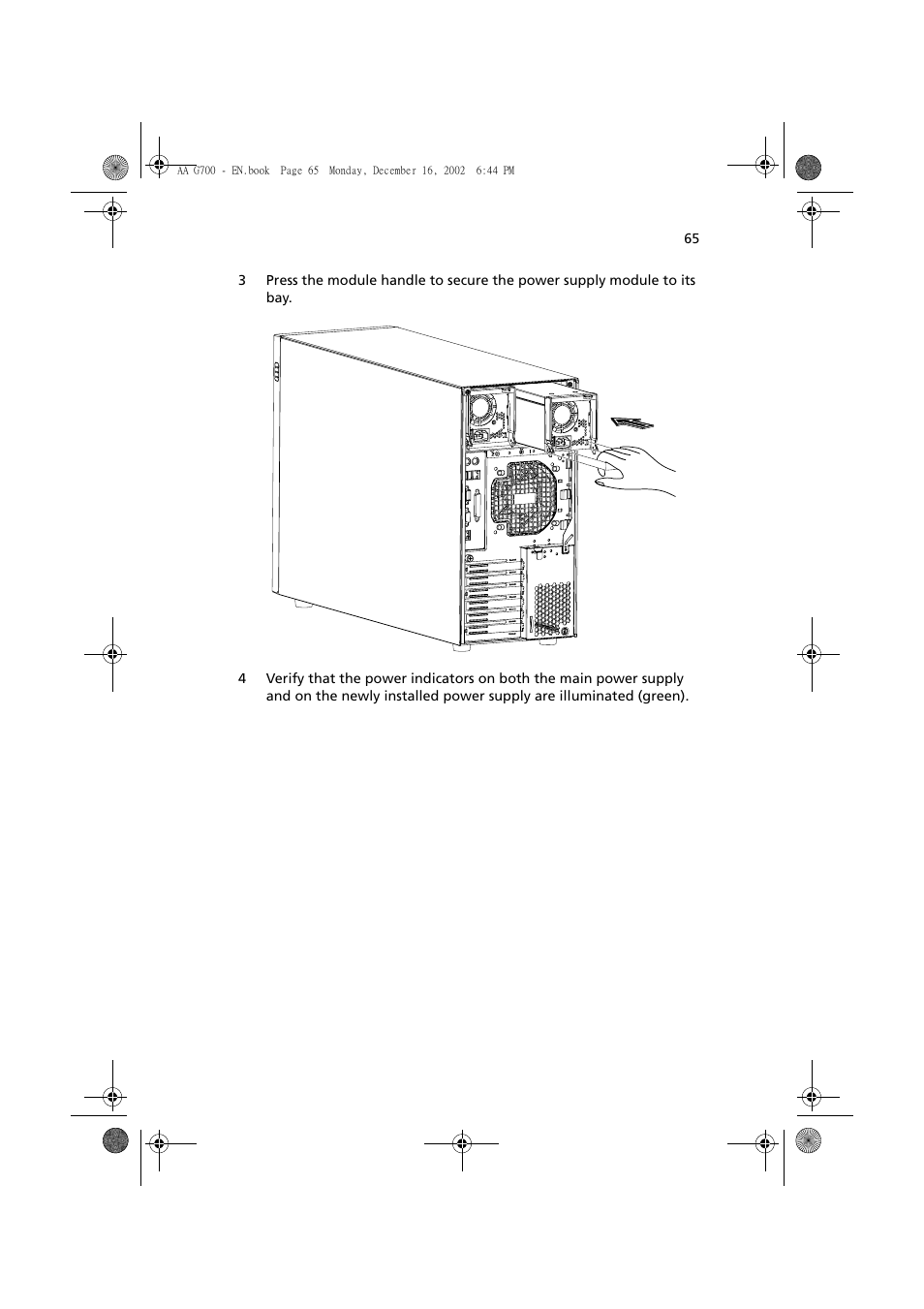 AA G700 - EN.book Page 65 Monday, December 16, 2002 6:44 PM

65

3 Press the module handle to secure the power supply module to its bay.

4 Verify that the power indicators on both the main power supply and on the newly installed power supply are illuminated (green).