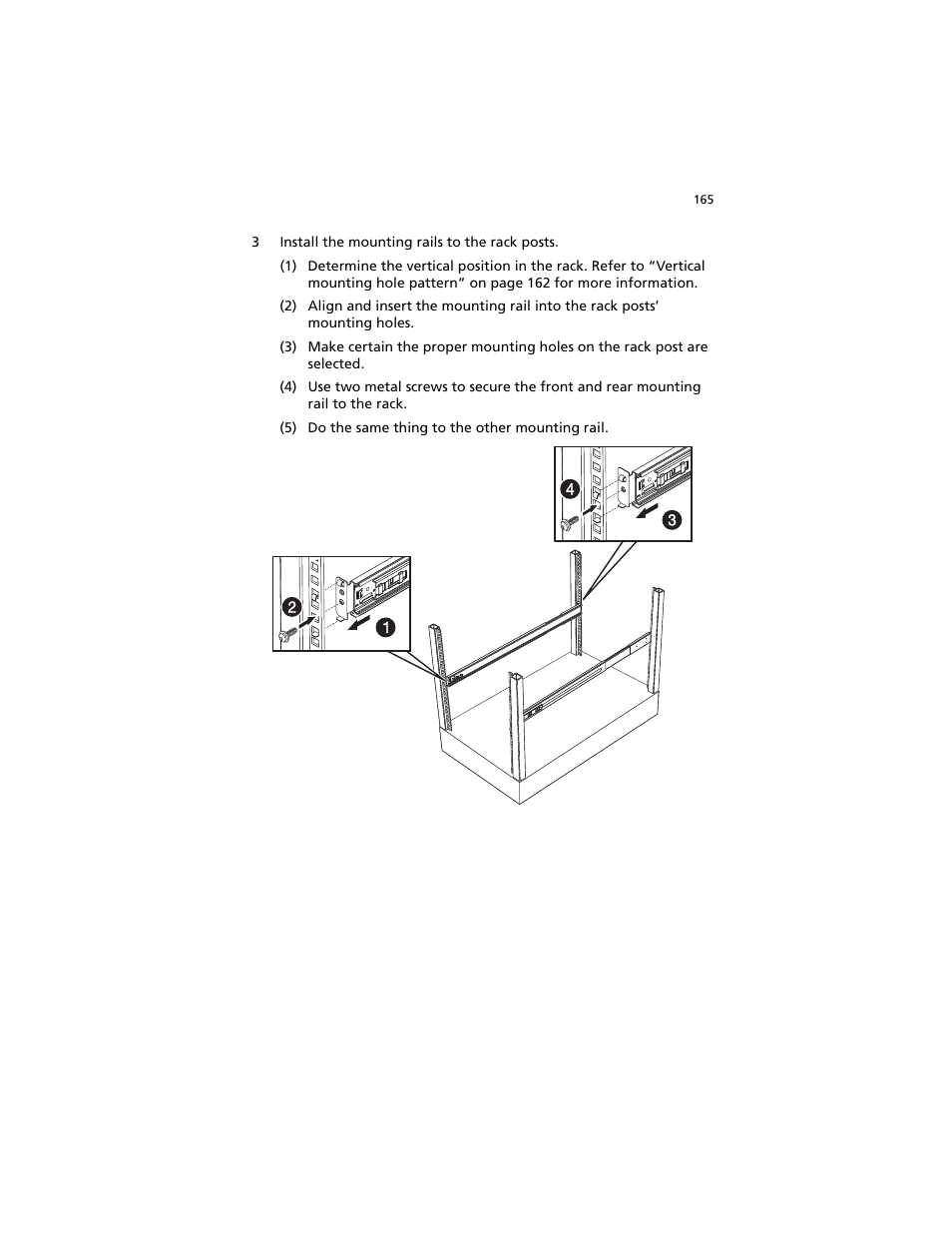 165

3 Install the mounting rails to the rack posts.

(1) Determine the vertical position in the rack. Refer to “Vertical mounting hole pattern” on page 162 for more information.

(2) Align and insert the mounting rail into the rack posts’ mounting holes.

(3) Make certain the proper mounting holes on the rack post are selected.

(4) Use two metal screws to secure the front and rear mounting rail to the rack.

(5) Do the same thing to the other mounting rail.

4

3

2

1