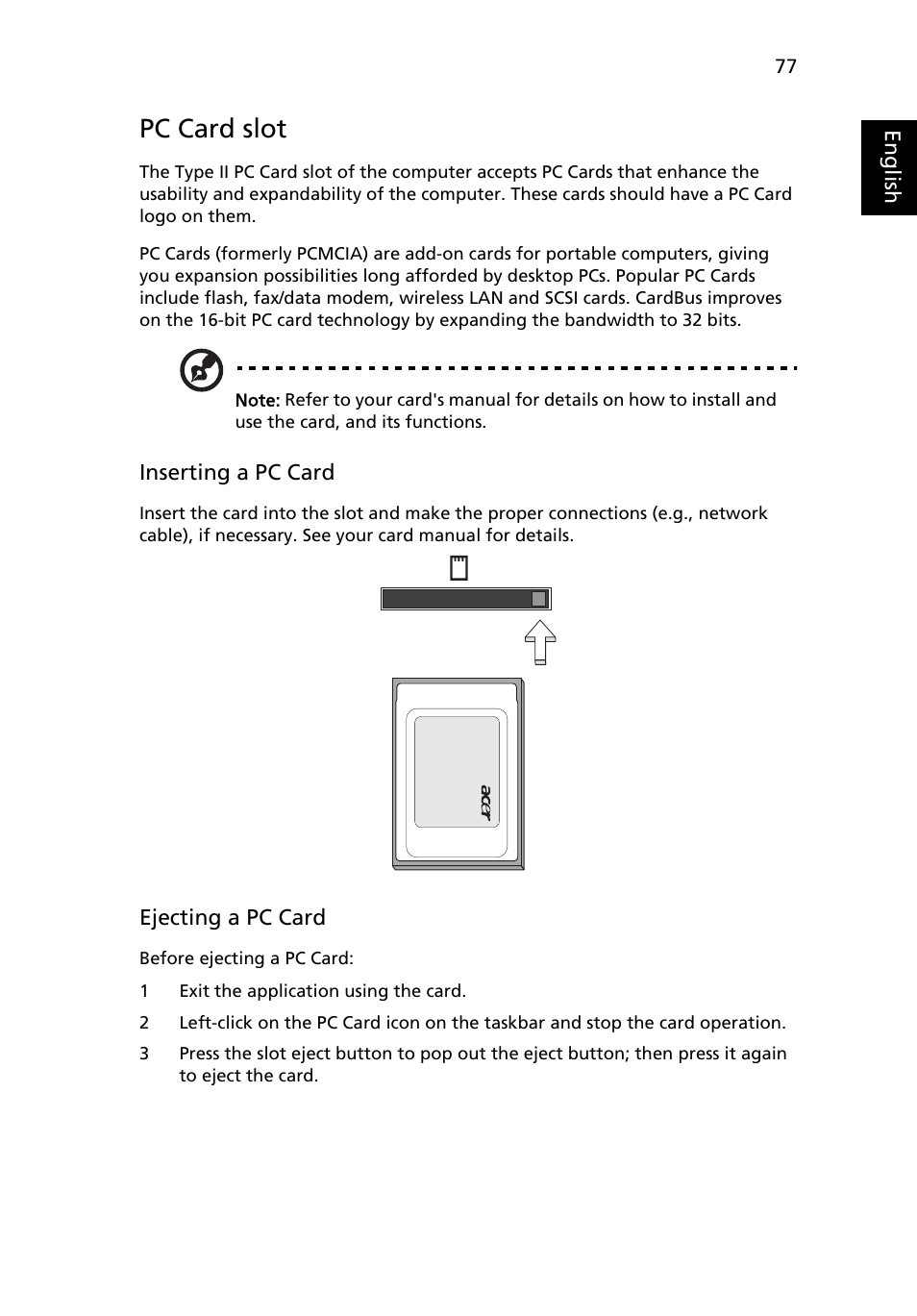 77

English

PC Card slot

The Type II PC Card slot of the computer accepts PC Cards that enhance the usability and expandability of the computer. These cards should have a PC Card logo on them.

PC Cards (formerly PCMCIA) are add-on cards for portable computers, giving you expansion possibilities long afforded by desktop PCs. Popular PC Cards include flash, fax/data modem, wireless LAN and SCSI cards. CardBus improves on the 16-bit PC card technology by expanding the bandwidth to 32 bits.

Note: Refer to your card's manual for details on how to install and use the card, and its functions.

Inserting a PC Card

Insert the card into the slot and make the proper connections (e.g., network cable), if necessary. See your card manual for details.

acer

Ejecting a PC Card

Before ejecting a PC Card:

1 Exit the application using the card.

2 Left-click on the PC Card icon on the taskbar and stop the card operation.

3 Press the slot eject button to pop out the eject button; then press it again to eject the card.