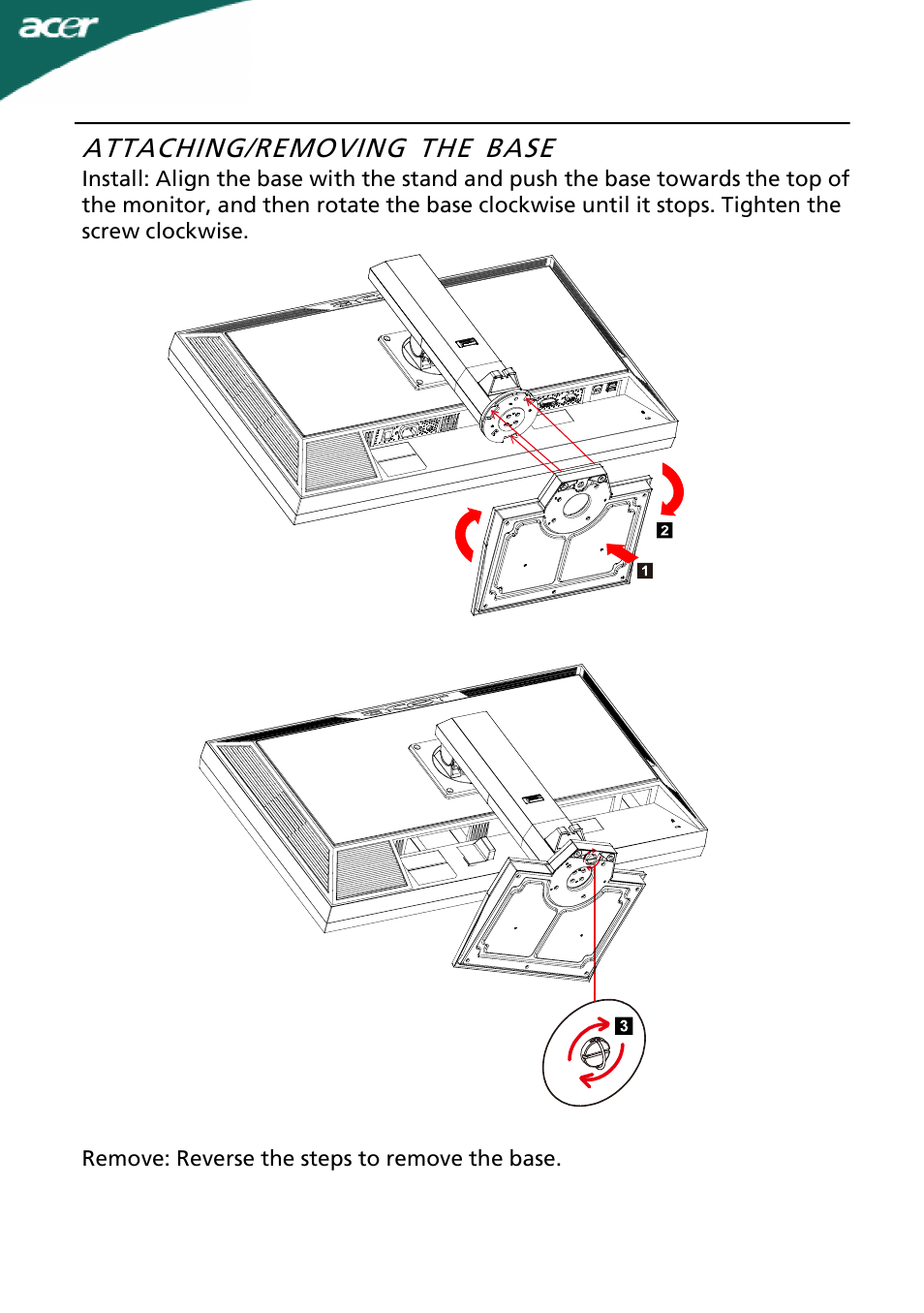 acer

ATTACHING/REMOVING THE BASE

Install: Align the base with the stand and push the base towards the top of the monitor, and then rotate the base clockwise until it stops. Tighten the screw clockwise.

2

1

3

Remove: Reverse the steps to remove the base.