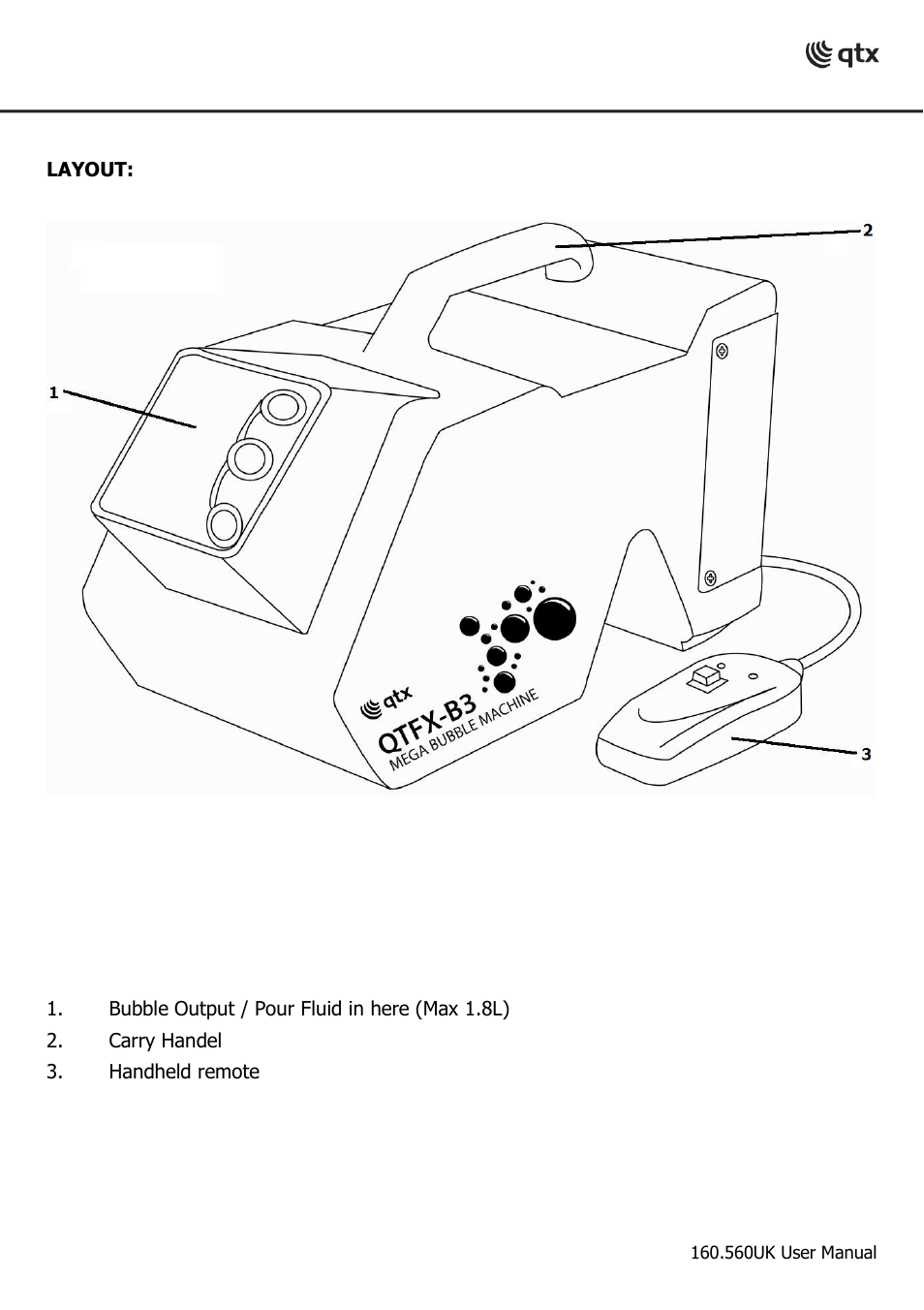 qtx

LAYOUT:

2

1

qtx
QTFX-B3
MEGA BUBBLE MACHINE

3

1. Bubble Output / Pour Fluid in here (Max 1.8L)
2. Carry Handel
3. Handheld remote

160.560UK User Manual