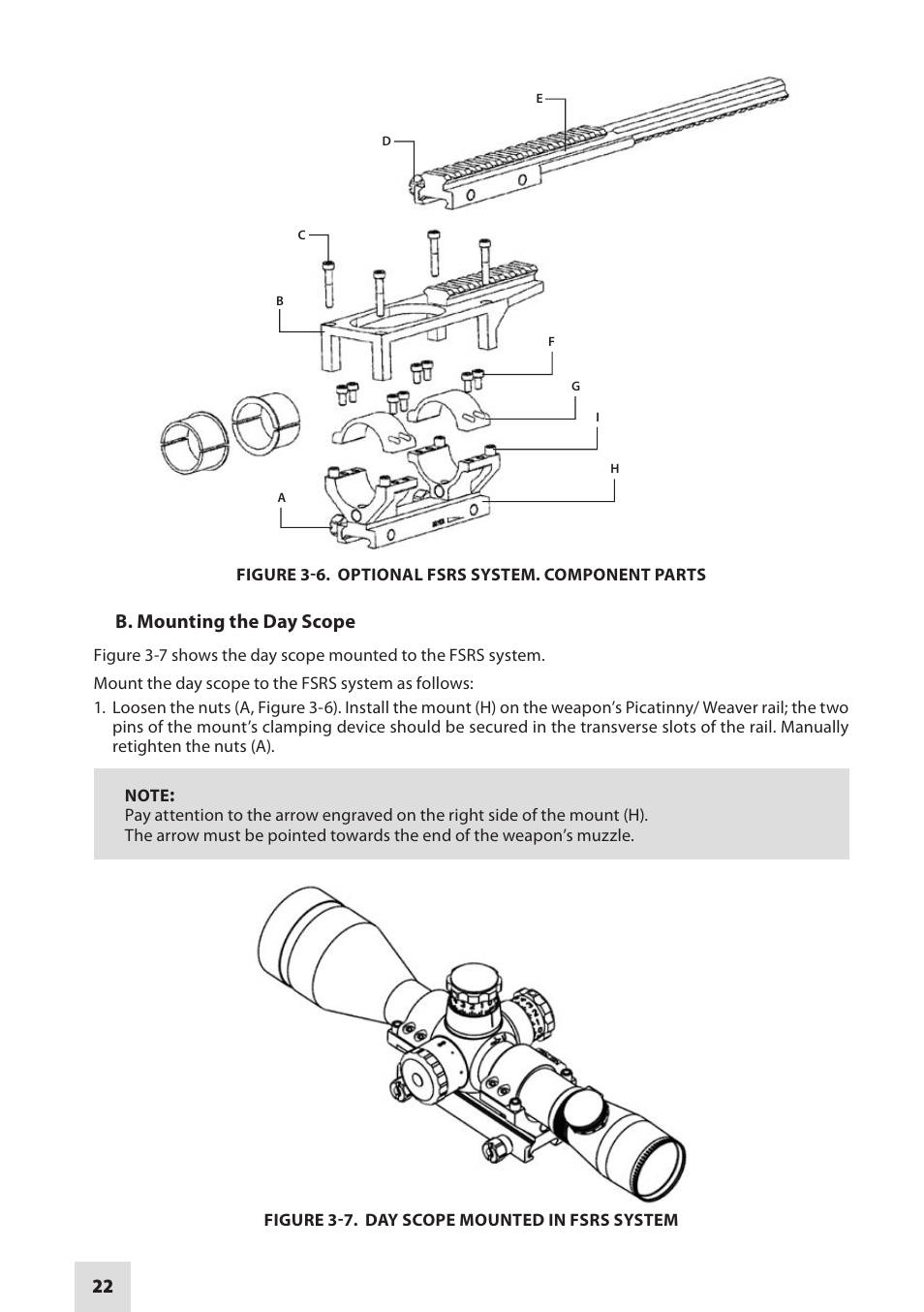 E

D

C

B

F

G

I

H

A

FIGURE 3-6. OPTIONAL FSRS SYSTEM. COMPONENT PARTS

B. Mounting the Day Scope

Figure 3-7 shows the day scope mounted to the FSRS system.

Mount the day scope to the FSRS system as follows:

1. Loosen the nuts (A, Figure 3-6). Install the mount (H) on the weapon's Picatinny/ Weaver rail; the two pins of the mount's clamping device should be secured in the transverse slots of the rail. Manually retighten the nuts (A).

NOTE:
Pay attention to the arrow engraved on the right side of the mount (H).
The arrow must be pointed towards the end of the weapon's muzzle.

FIGURE 3-7. DAY SCOPE MOUNTED IN FSRS SYSTEM

22