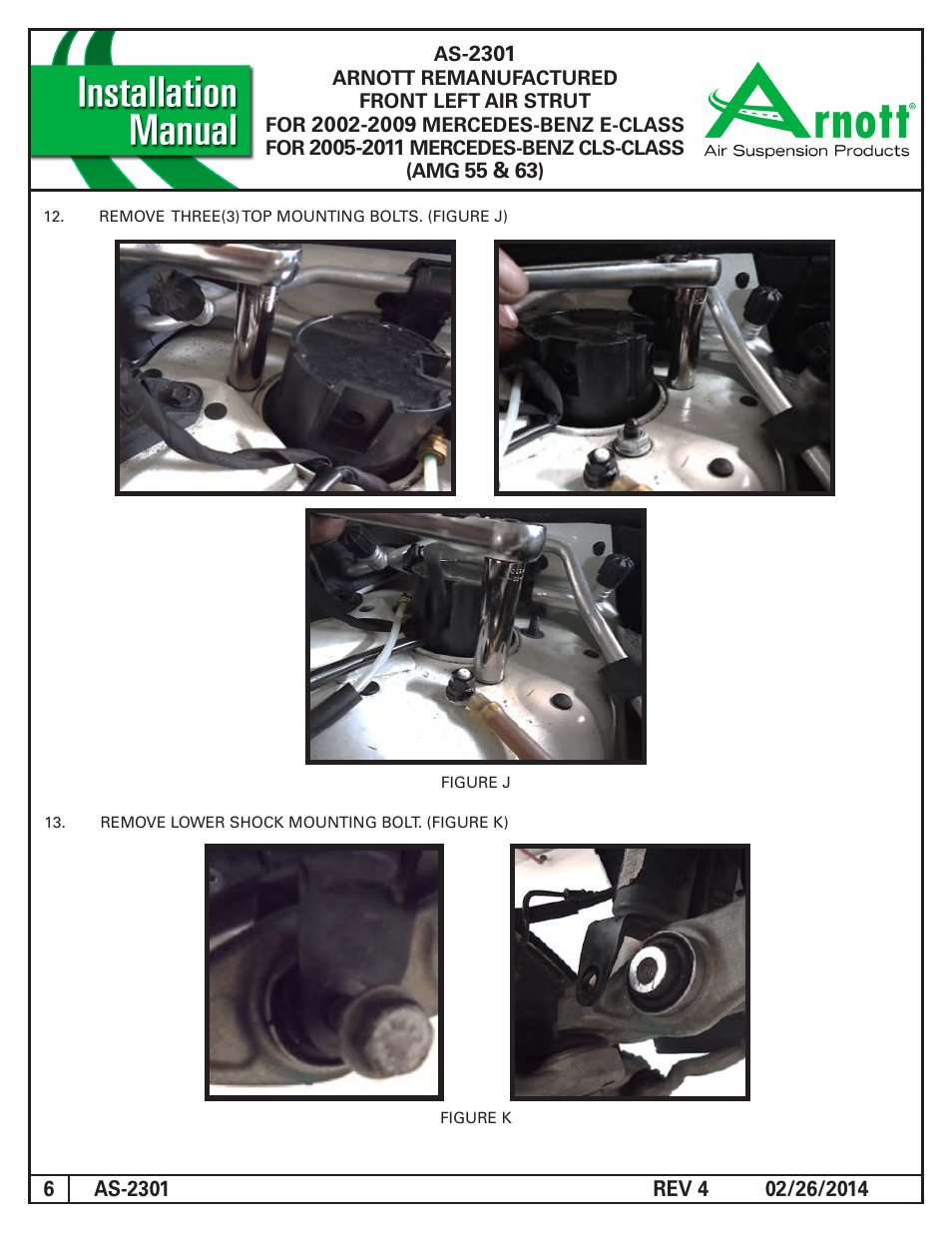 Installation Manual

AS-2301
ARNOTT REMANUFACTURED
FRONT LEFT AIR STRUT
FOR 2002-2009 MERCEDES-BENZ E-CLASS
FOR 2005-2011 MERCEDES-BENZ CLS-CLASS
(AMG 55 & 63)

Arnott®
Air Suspension Products

12. REMOVE THREE(3) TOP MOUNTING BOLTS. (FIGURE J)

FIGURE J

13. REMOVE LOWER SHOCK MOUNTING BOLT. (FIGURE K)

FIGURE K

6 AS-2301 REV 4 02/26/2014