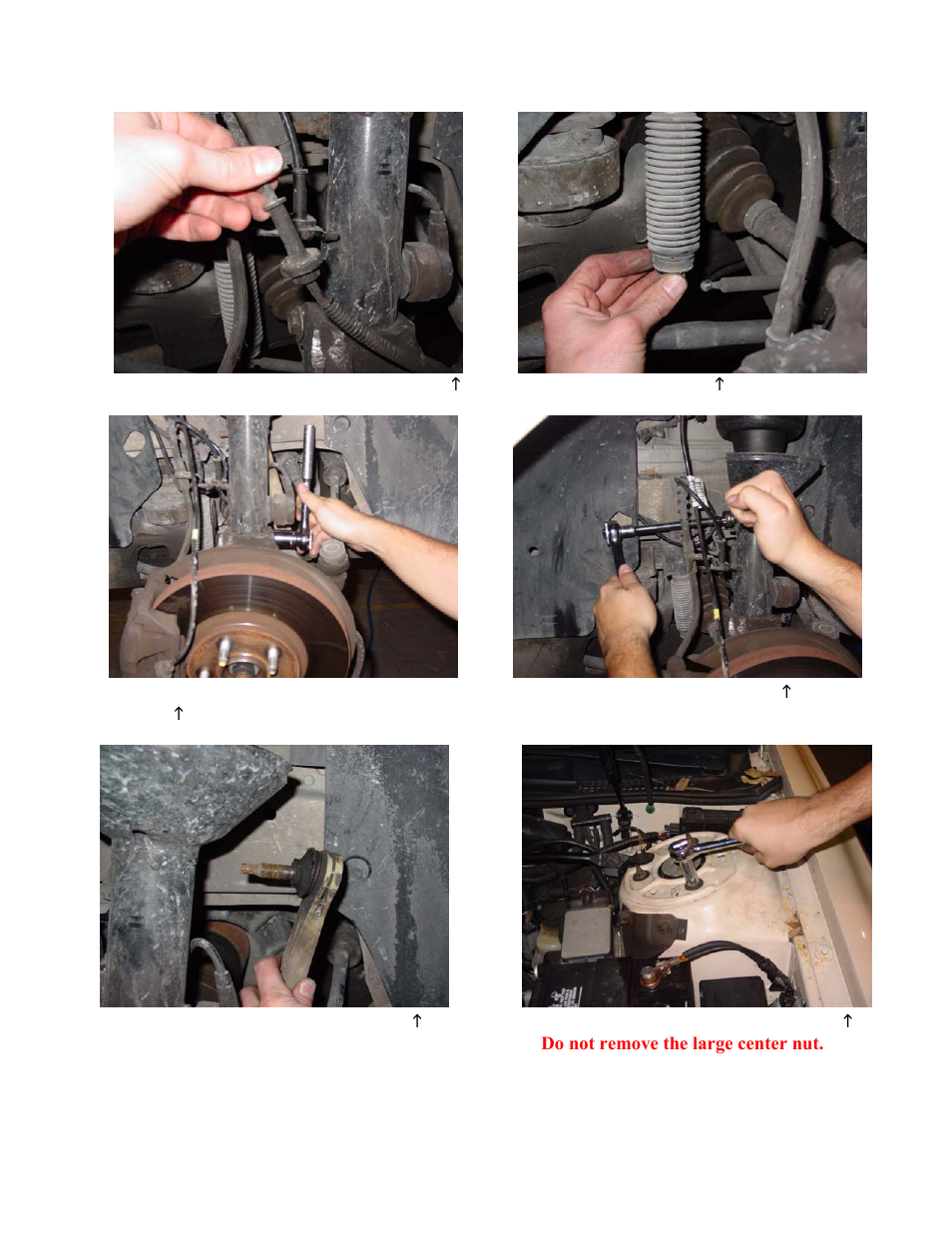 ↑

↑

↑

↑

↑

↑

Do not remove the large center nut.