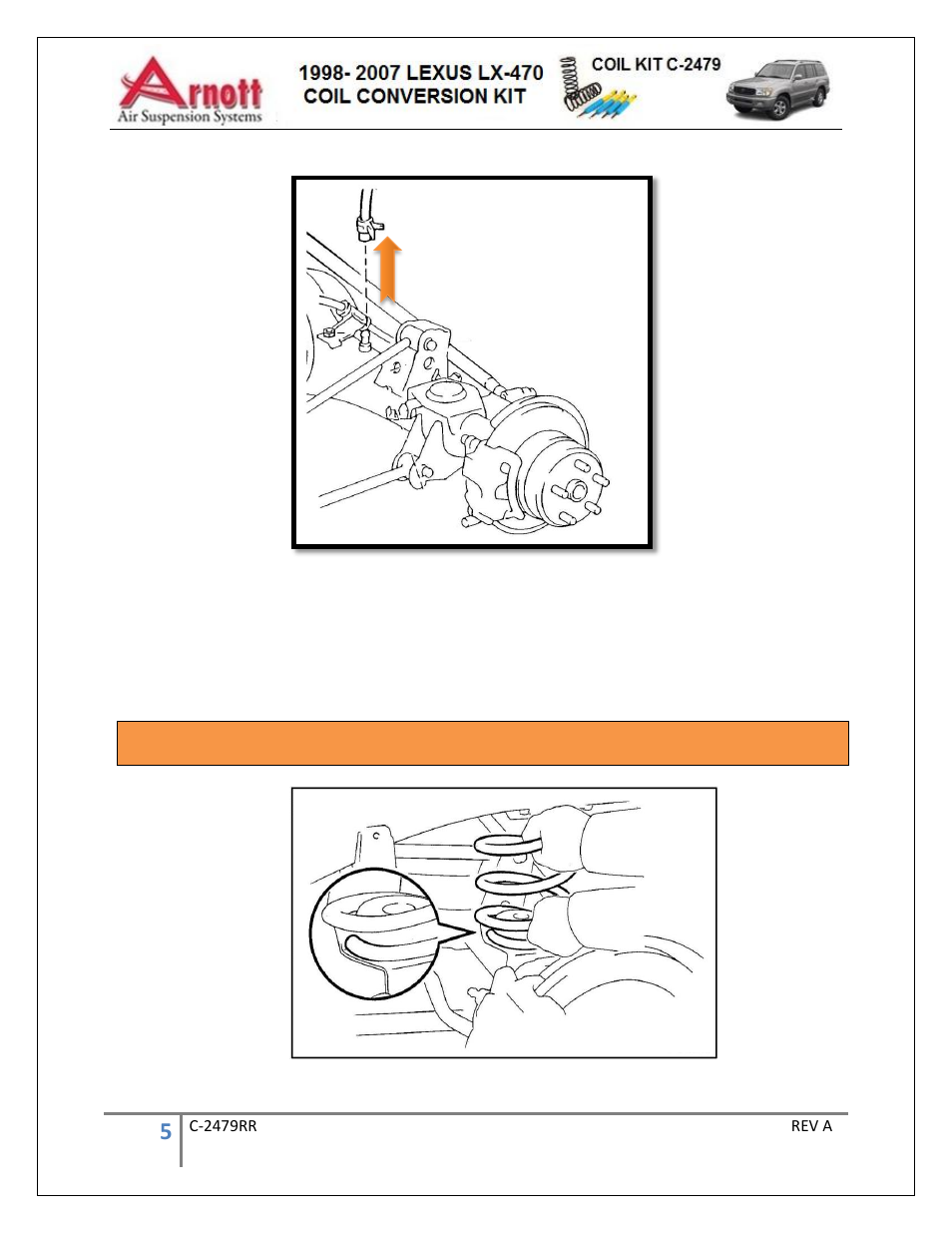 Arnott
Air Suspension Systems

1998- 2007 LEXUS LX-470
COIL CONVERSION KIT

COIL KIT C-2479

5 C-2479RR REV A