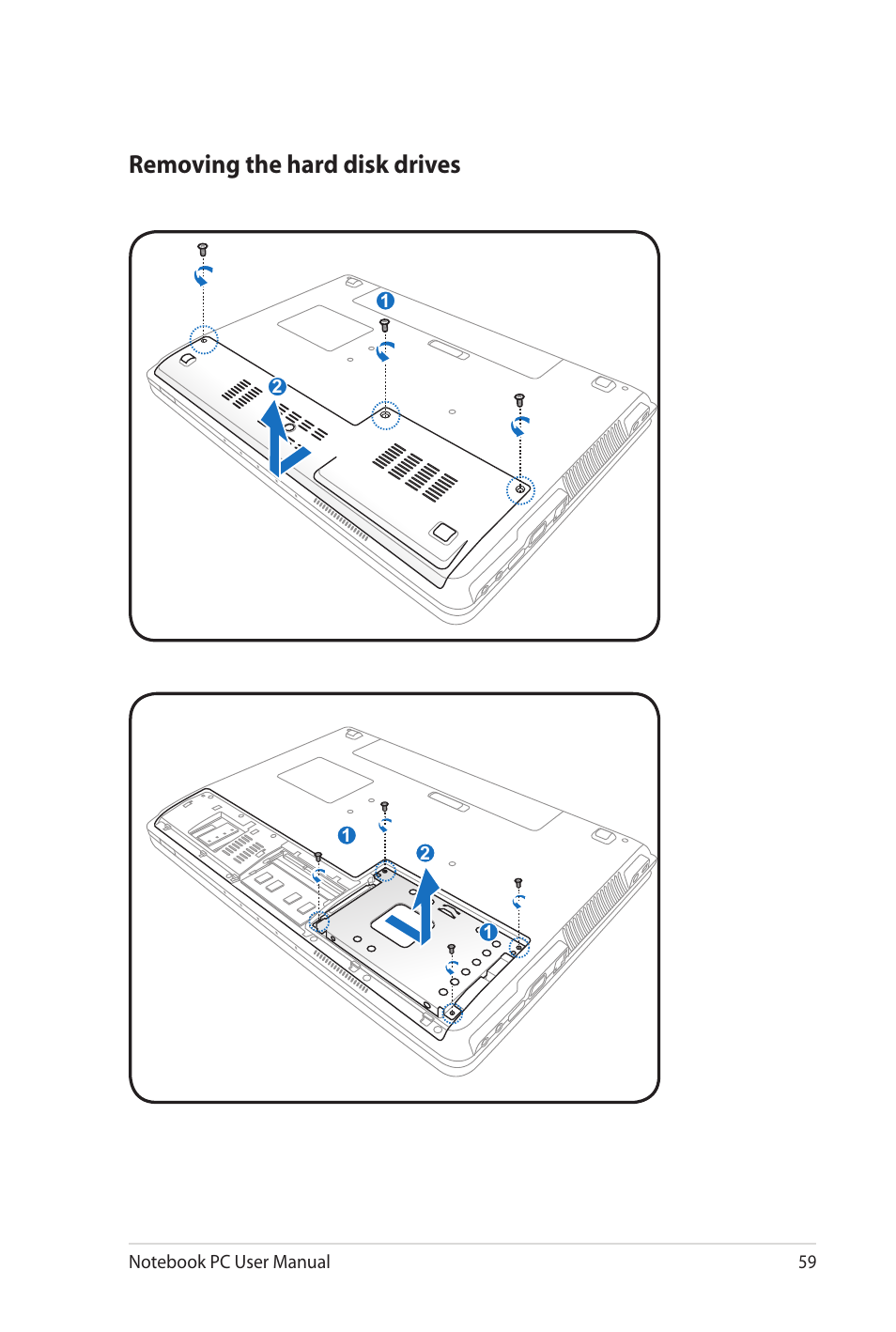 Removing the hard disk drives

1

2

1

2

1

Notebook PC User Manual

59