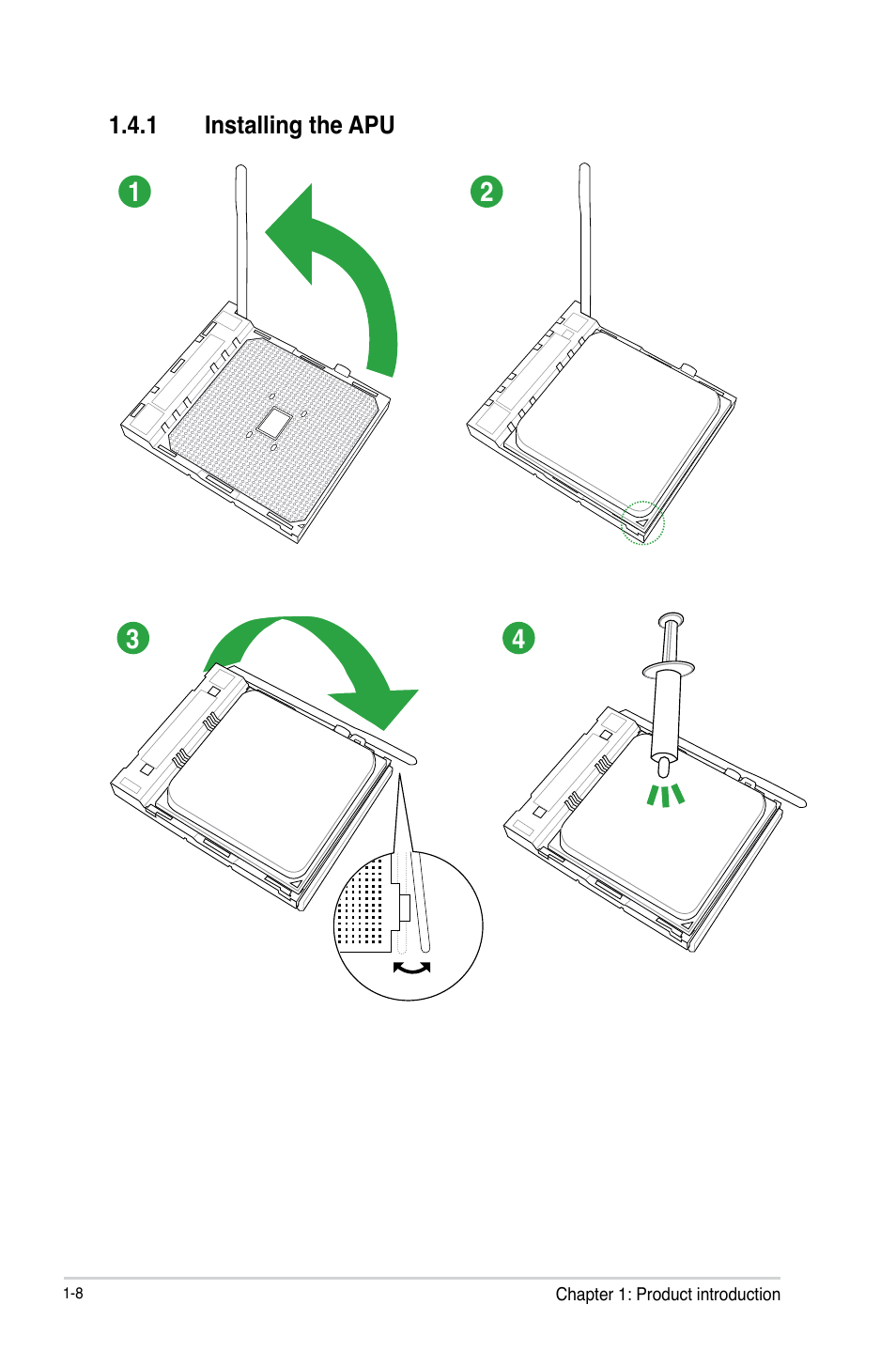 1.4.1 Installing the APU

1

2

3

4

1-8

Chapter 1: Product introduction