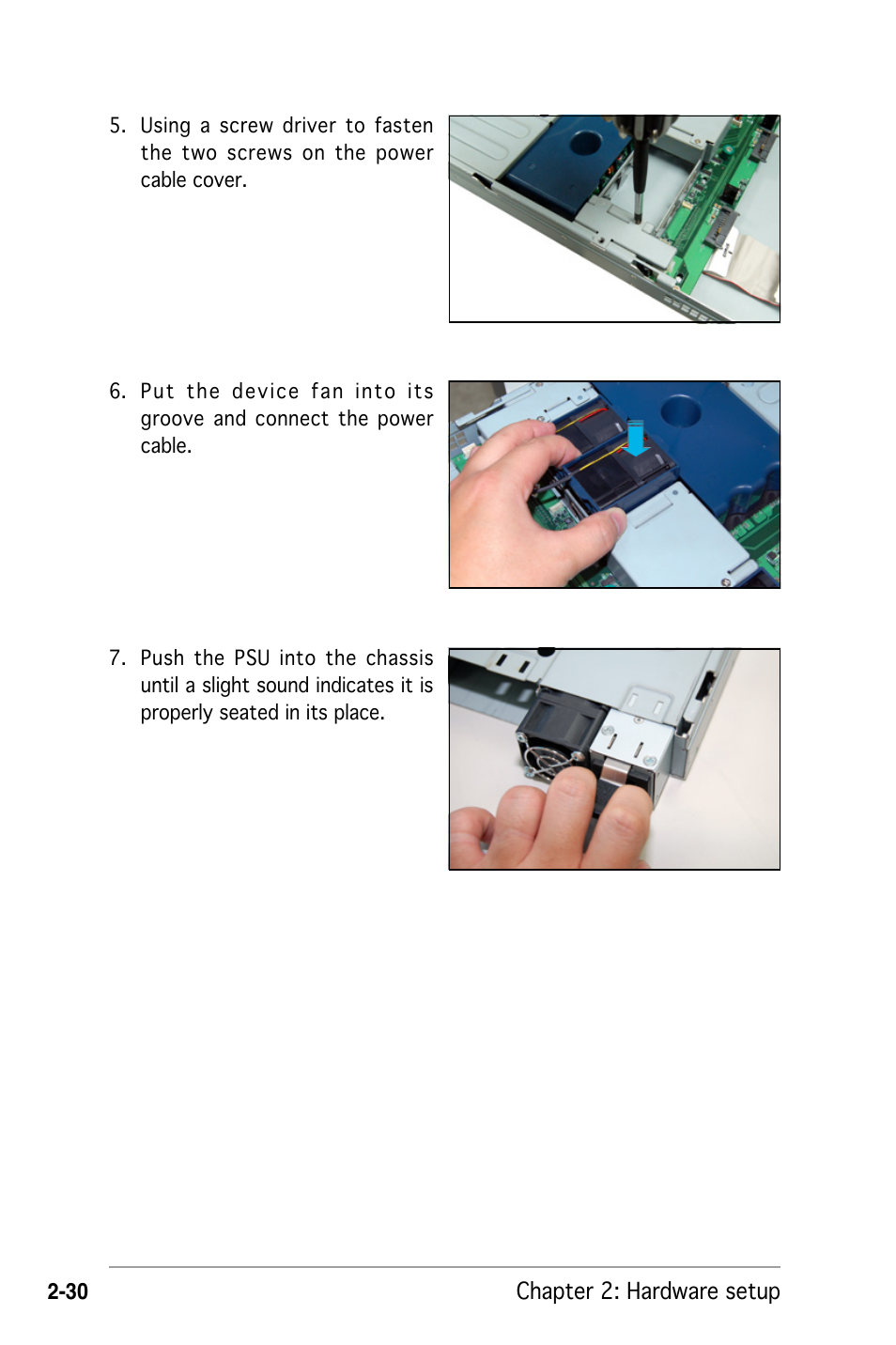 5. Using a screw driver to fasten the two screws on the power cable cover.

6. Put the device fan into its groove and connect the power cable.

7. Push the PSU into the chassis until a slight sound indicates it is properly seated in its place.

2-30

Chapter 2: Hardware setup