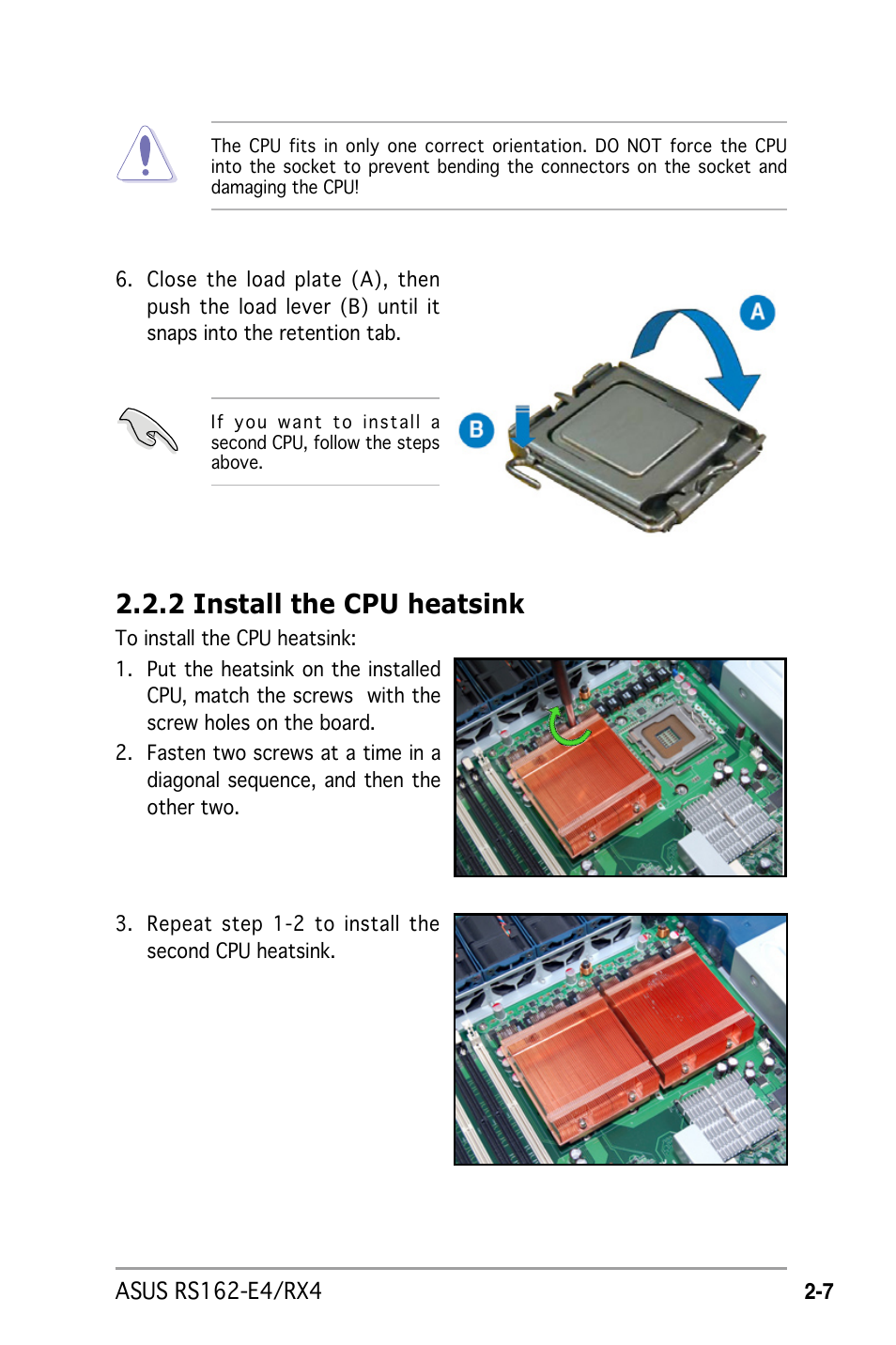 The CPU fits in only one correct orientation. DO NOT force the CPU into the socket to prevent bending the connectors on the socket and damaging the CPU!

6. Close the load plate (A), then push the load lever (B) until it snaps into the retention tab.

If you want to install a second CPU, follow the steps above.

A

B

2.2.2 Install the CPU heatsink

To install the CPU heatsink:

1. Put the heatsink on the installed CPU, match the screws with the screw holes on the board.

2. Fasten two screws at a time in a diagonal sequence, and then the other two.

3. Repeat step 1-2 to install the second CPU heatsink.

ASUS RS162-E4/RX4

2-7