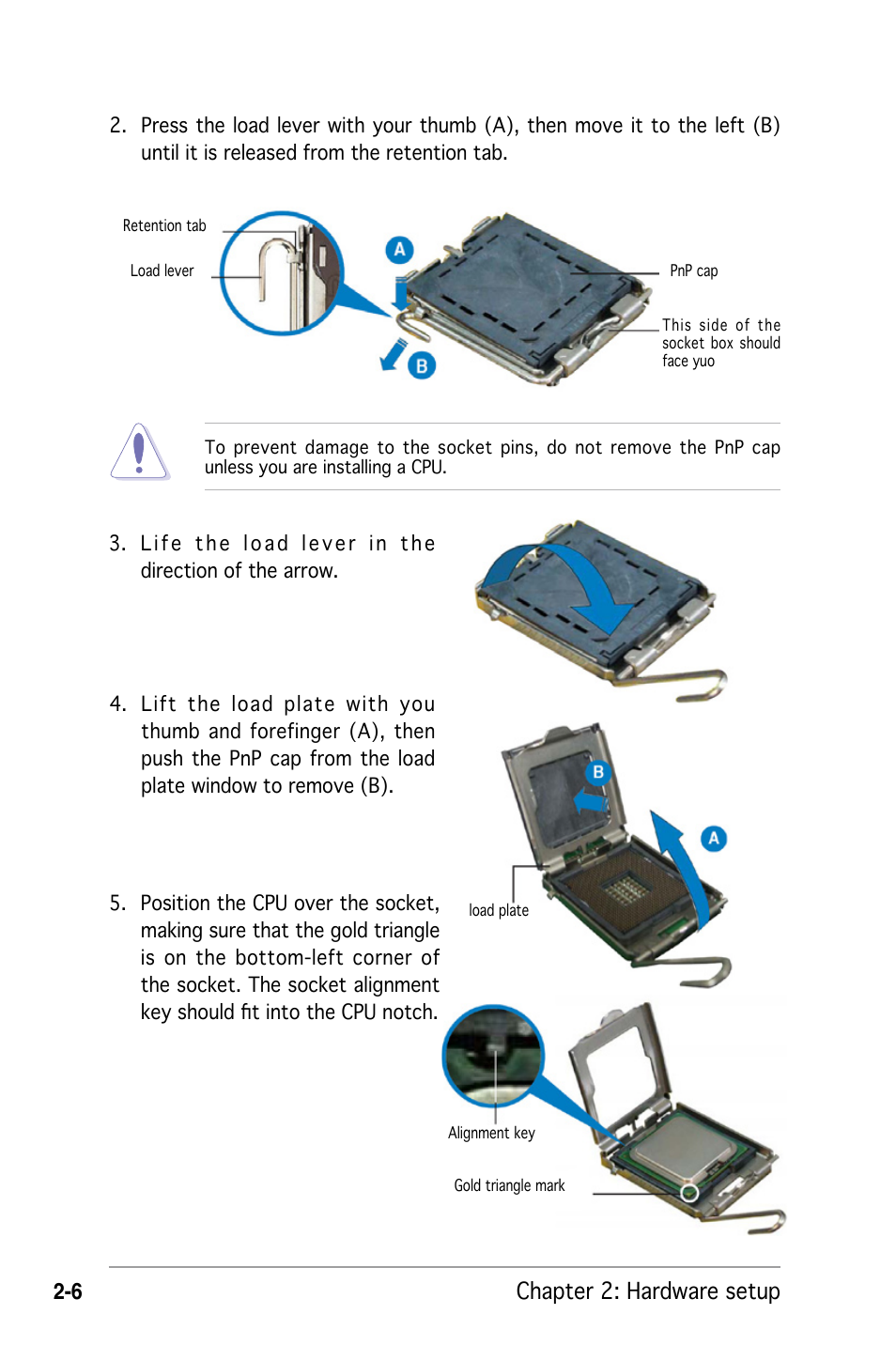 2. Press the load lever with your thumb (A), then move it to the left (B) until it is released from the retention tab.

Retention tab

Load lever

A

B

PnP cap

This side of the socket box should face yuo

To prevent damage to the socket pins, do not remove the PnP cap unless you are installing a CPU.

3. Life the load lever in the direction of the arrow.

4. Lift the load plate with you thumb and forefinger (A), then push the PnP cap from the load plate window to remove (B).

B

A

load plate

5. Position the CPU over the socket, making sure that the gold triangle is on the bottom-left corner of the socket. The socket alignment key should fit into the CPU notch.

Alignment key

Gold triangle mark

2-6

Chapter 2: Hardware setup