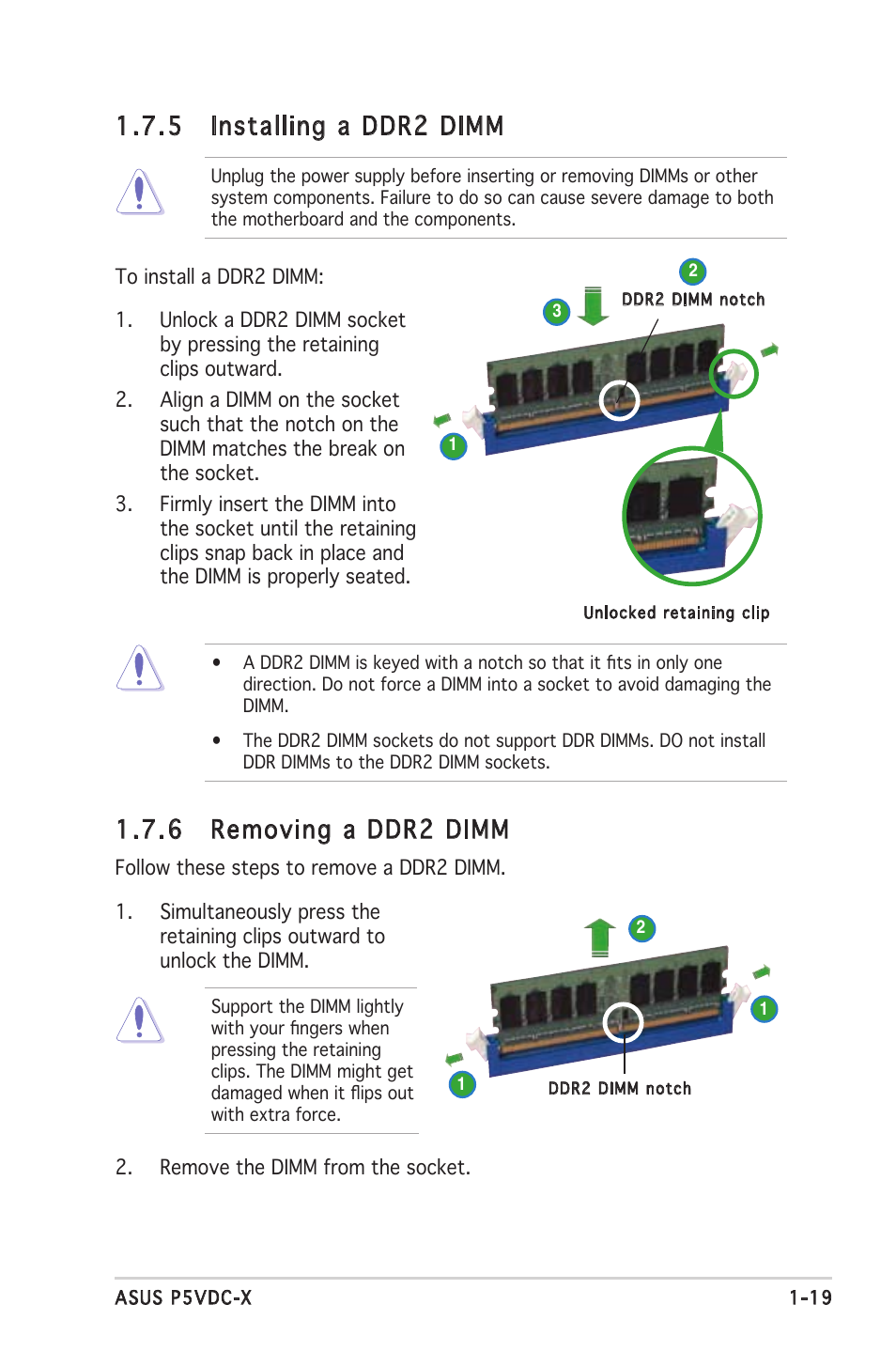 1.7.5 Installing a DDR2 DIMM

Unplug the power supply before inserting or removing DIMMs or other system components. Failure to do so can cause severe damage to both the motherboard and the components.

To install a DDR2 DIMM:

1. Unlock a DDR2 DIMM socket by pressing the retaining clips outward.

2. Align a DIMM on the socket such that the notch on the DIMM matches the break on the socket.

3. Firmly insert the DIMM into the socket until the retaining clips snap back in place and the DIMM is properly seated.

2

3

DDR2 DIMM notch

1

Unlocked retaining clip

• A DDR2 DIMM is keyed with a notch so that it fits in only one direction. Do not force a DIMM into a socket to avoid damaging the DIMM.

• The DDR2 DIMM sockets do not support DDR DIMMs. DO not install DDR DIMMs to the DDR2 DIMM sockets.

1.7.6 Removing a DDR2 DIMM

Follow these steps to remove a DDR2 DIMM.

1. Simultaneously press the retaining clips outward to unlock the DIMM.

Support the DIMM lightly with your fingers when pressing the retaining clips. The DIMM might get damaged when it flips out with extra force.

2

1

1

DDR2 DIMM notch

2. Remove the DIMM from the socket.

ASUS P5VDC-X

1-19