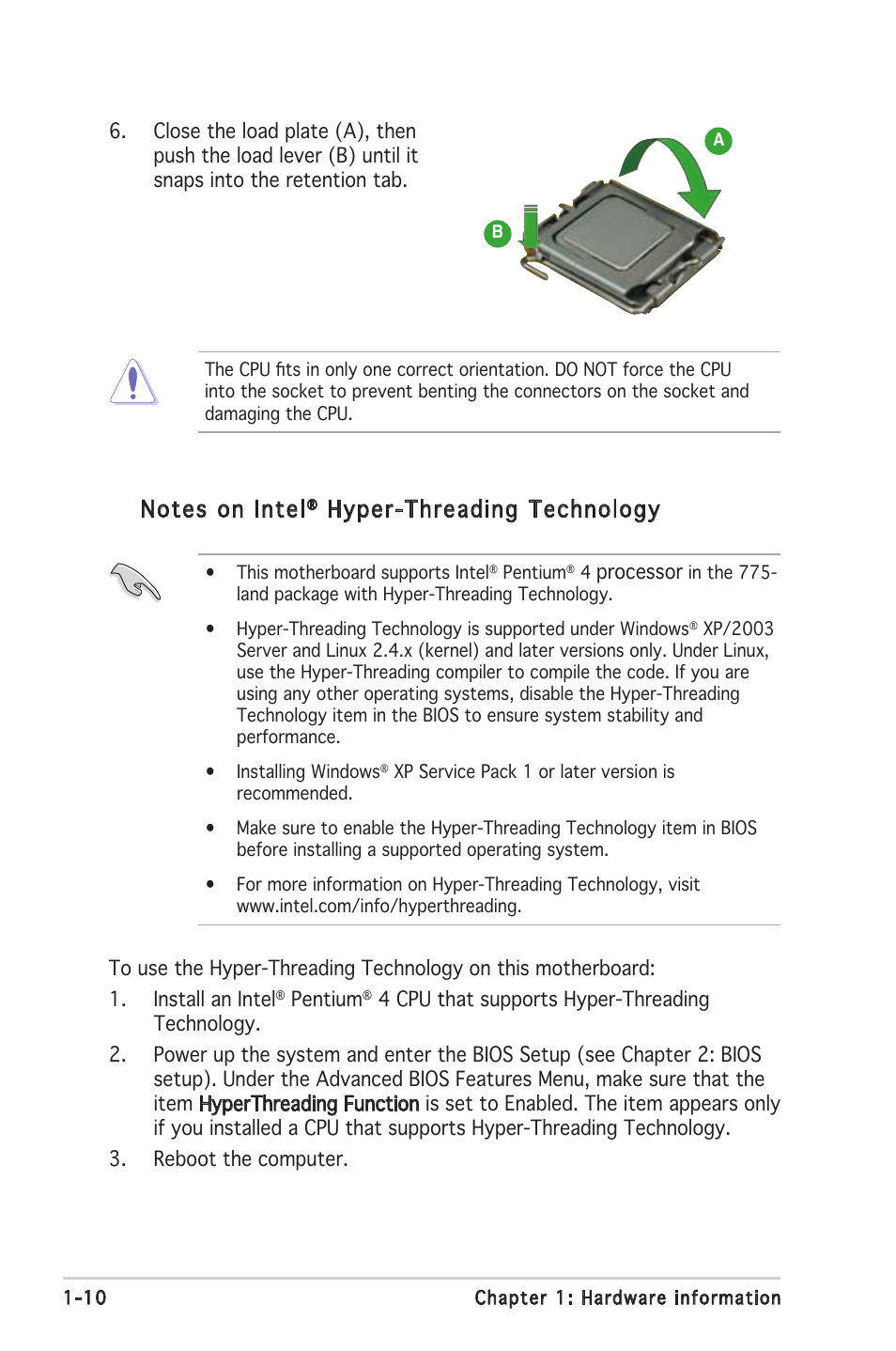 6. Close the load plate (A), then push the load lever (B) until it snaps into the retention tab.

A

B

The CPU fits in only one correct orientation. DO NOT force the CPU into the socket to prevent benting the connectors on the socket and damaging the CPU.

Notes on Intel® Hyper-Threading Technology

• This motherboard supports Intel® Pentium® 4 processor in the 775-land package with Hyper-Threading Technology.

• Hyper-Threading Technology is supported under Windows® XP/2003 Server and Linux 2.4.x (kernel) and later versions only. Under Linux, use the Hyper-Threading compiler to compile the code. If you are using any other operating systems, disable the Hyper-Threading Technology item in the BIOS to ensure system stability and performance.

• Installing Windows® XP Service Pack 1 or later version is recommended.

• Make sure to enable the Hyper-Threading Technology item in BIOS before installing a supported operating system.

• For more information on Hyper-Threading Technology, visit www.intel.com/info/hyperthreading.

To use the Hyper-Threading Technology on this motherboard:

1. Install an Intel® Pentium® 4 CPU that supports Hyper-Threading Technology.

2. Power up the system and enter the BIOS Setup (see Chapter 2: BIOS setup). Under the Advanced BIOS Features Menu, make sure that the item HyperThreading Function is set to Enabled. The item appears only if you installed a CPU that supports Hyper-Threading Technology.

3. Reboot the computer.

1-10 Chapter 1: Hardware information