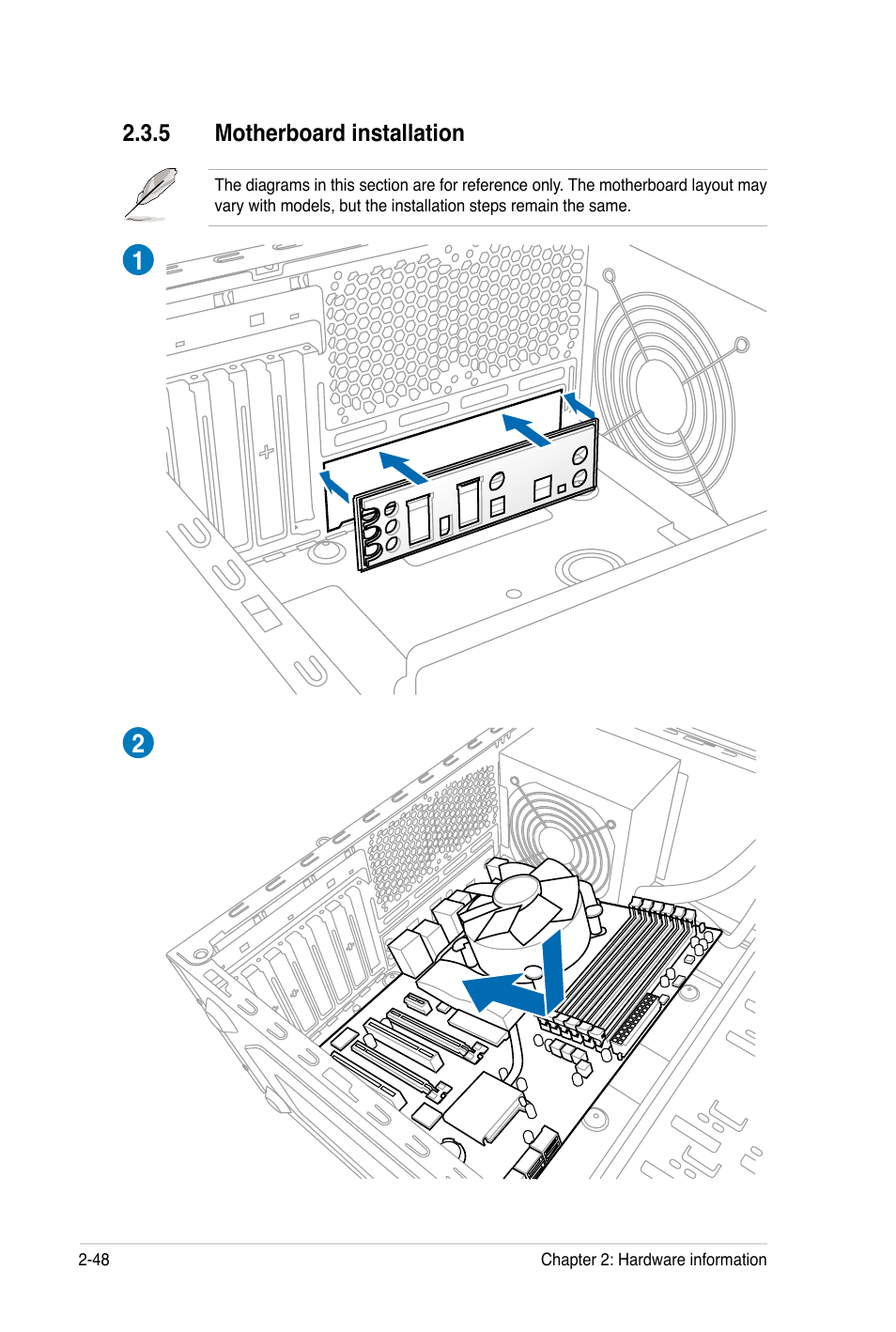 2.3.5 Motherboard installation

The diagrams in this section are for reference only. The motherboard layout may vary with models, but the installation steps remain the same.

1

2

2-48

Chapter 2: Hardware information