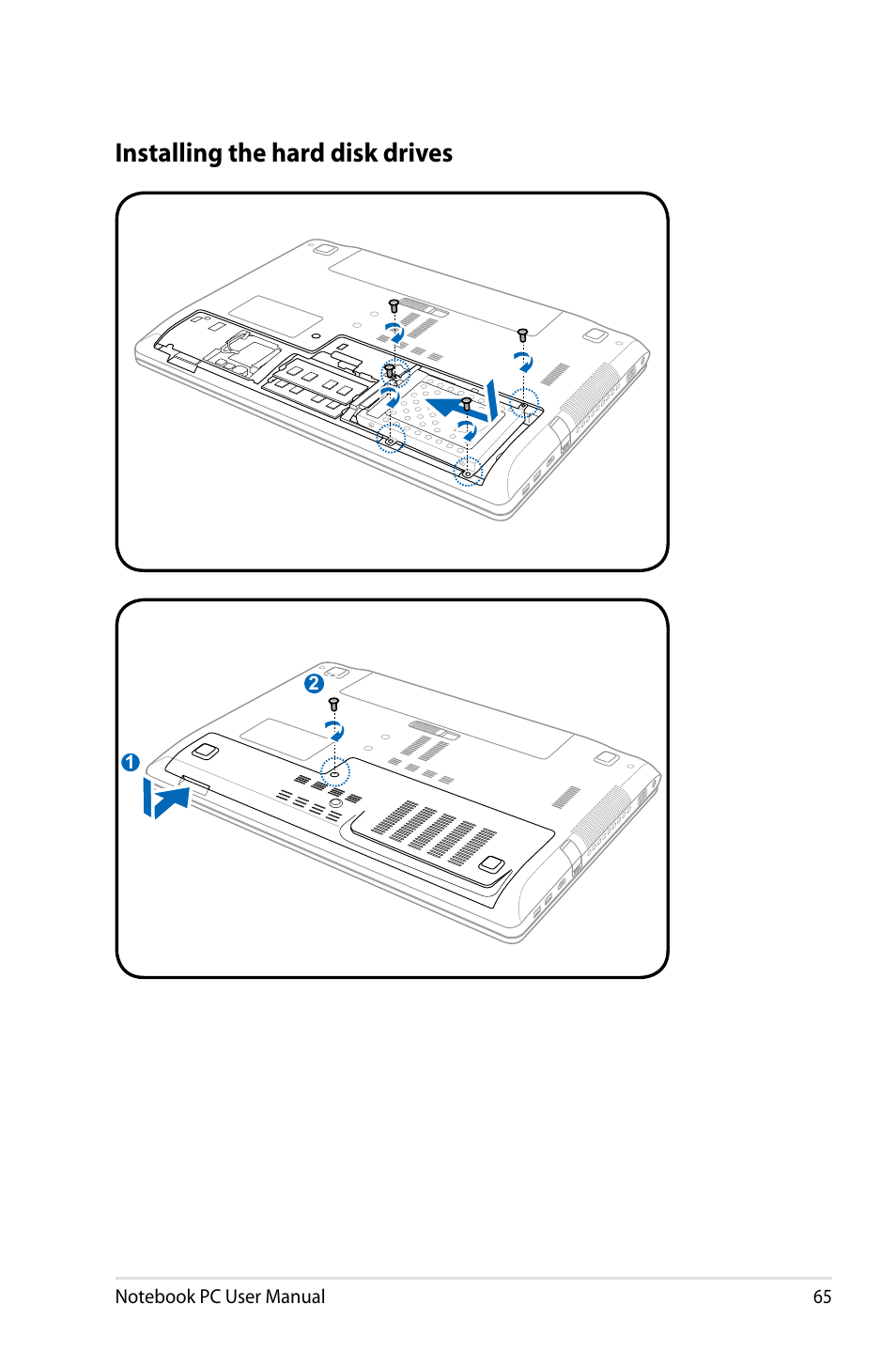 Installing the hard disk drives

2

1

Notebook PC User Manual 65