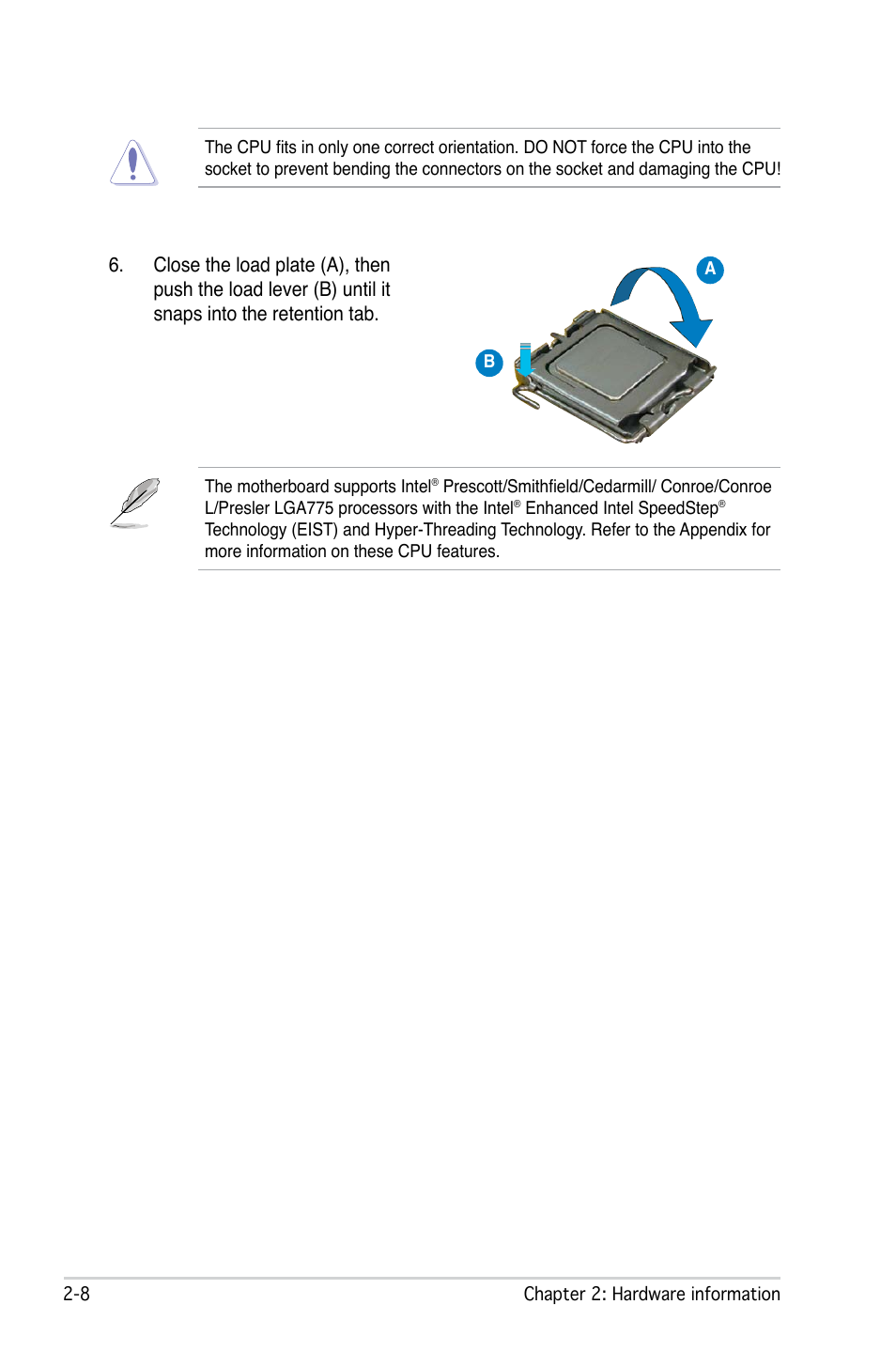 The CPU fits in only one correct orientation. DO NOT force the CPU into the socket to prevent bending the connectors on the socket and damaging the CPU!

6. Close the load plate (A), then push the load lever (B) until it snaps into the retention tab.

A

B

The motherboard supports Intel® Prescott/Smithfield/Cedarmill/ Conroe/Conroe L/Presler LGA775 processors with the Intel® Enhanced Intel SpeedStep® Technology (EIST) and Hyper-Threading Technology. Refer to the Appendix for more information on these CPU features.

2-8

Chapter 2: Hardware information