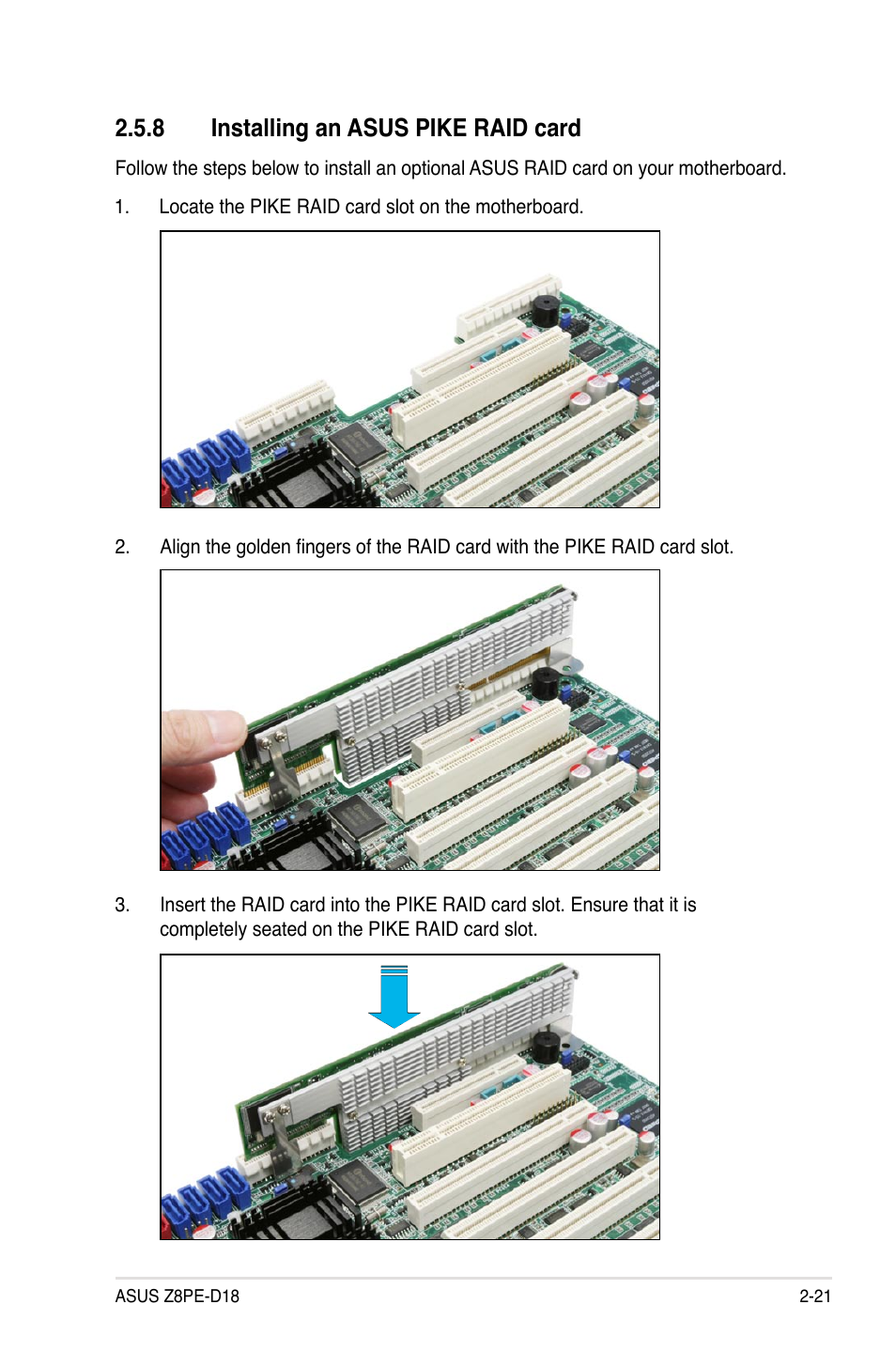 2.5.8 Installing an ASUS PIKE RAID card

Follow the steps below to install an optional ASUS RAID card on your motherboard.

1. Locate the PIKE RAID card slot on the motherboard.

2. Align the golden fingers of the RAID card with the PIKE RAID card slot.

3. Insert the RAID card into the PIKE RAID card slot. Ensure that it is completely seated on the PIKE RAID card slot.

ASUS Z8PE-D18 2-21