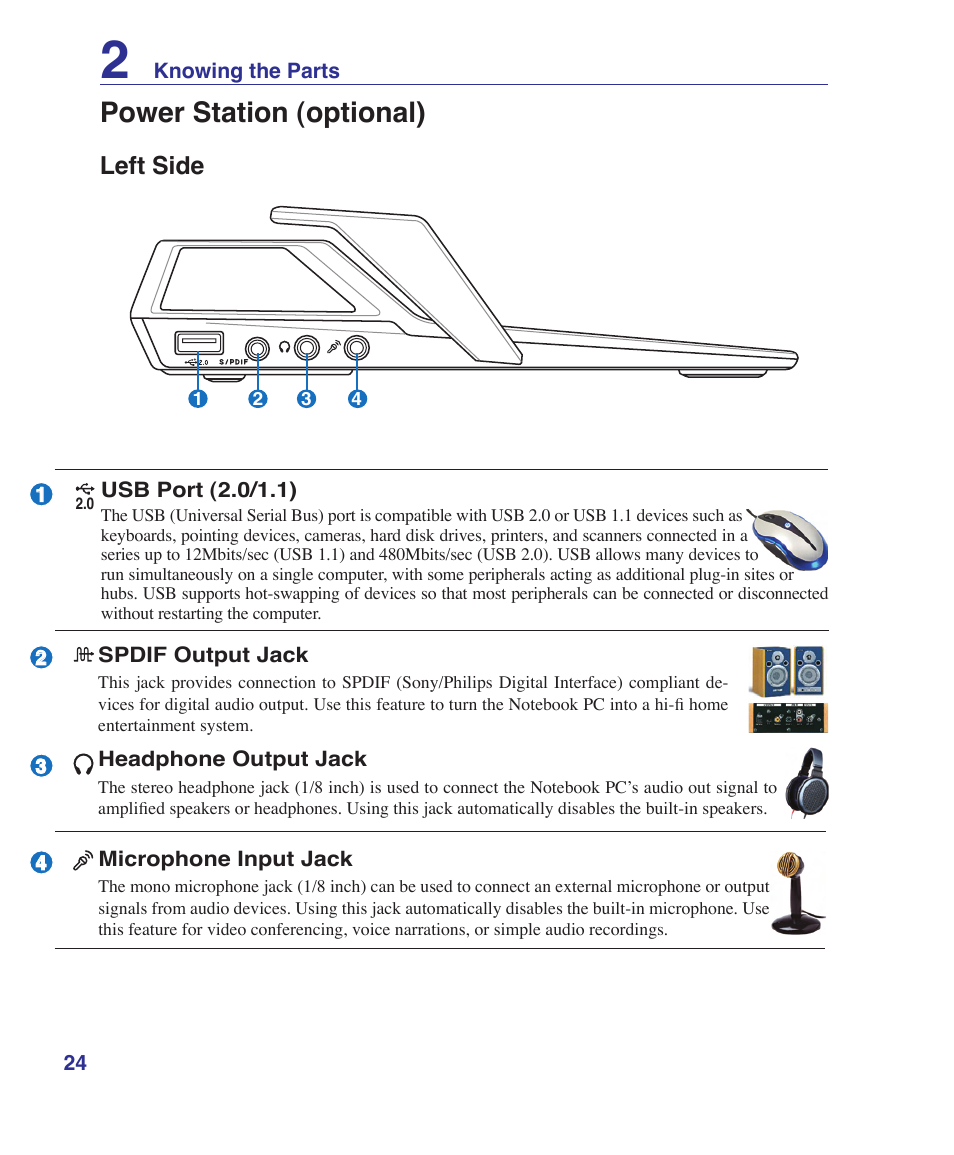 2 Knowing the Parts

Power Station (optional)

Left Side

2.0 S/PDIF

1 2 3 4

1 2.0 USB Port (2.0/1.1)
The USB (Universal Serial Bus) port is compatible with USB 2.0 or USB 1.1 devices such as keyboards, pointing devices, cameras, hard disk drives, printers, and scanners connected in a series up to 12Mbits/sec (USB 1.1) and 480Mbits/sec (USB 2.0). USB allows many devices to run simultaneously on a single computer, with some peripherals acting as additional plug-in sites or hubs. USB supports hot-swapping of devices so that most peripherals can be connected or disconnected without restarting the computer.

2 SPDIF Output Jack
This jack provides connection to SPDIF (Sony/Philips Digital Interface) compliant devices for digital audio output. Use this feature to turn the Notebook PC into a hi-fi home entertainment system.

3 Headphone Output Jack
The stereo headphone jack (1/8 inch) is used to connect the Notebook PC's audio out signal to amplified speakers or headphones. Using this jack automatically disables the built-in speakers.

4 Microphone Input Jack
The mono microphone jack (1/8 inch) can be used to connect an external microphone or output signals from audio devices. Using this jack automatically disables the built-in microphone. Use this feature for video conferencing, voice narrations, or simple audio recordings.

24