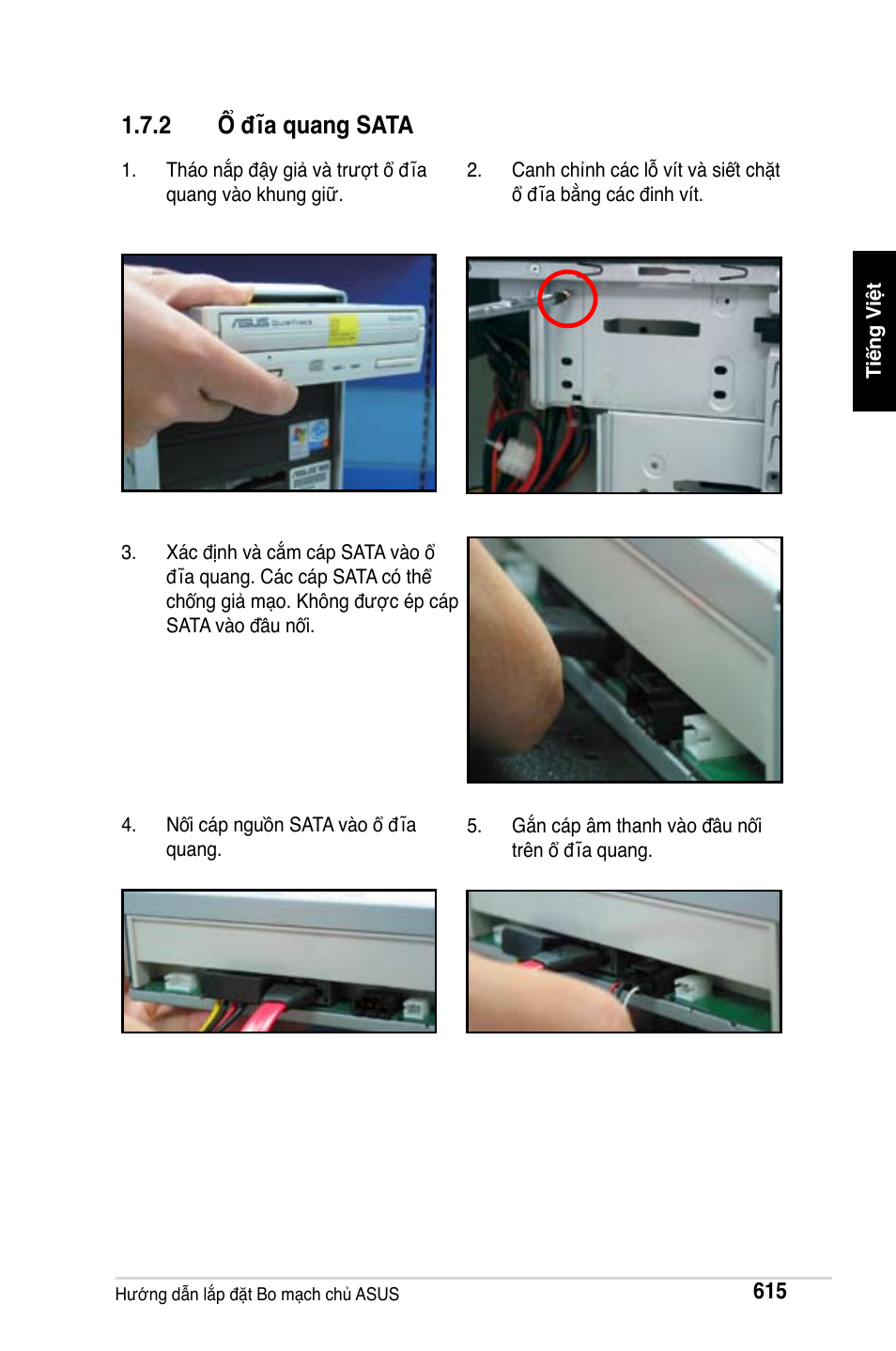 1.7.2 Ổ đĩa quang SATA

1. Tháo nắp đậy giả và trượt ổ đĩa quang vào khung giữ.

2. Canh chỉnh các lỗ vít và siết chặt ổ đĩa bằng các đinh vít.

Tiếng Việt

3. Xác định và cắm cáp SATA vào ổ đĩa quang. Các cáp SATA có thể chống giả mạo. Không được ép cáp SATA vào đầu nối.

4. Nối cáp nguồn SATA vào ổ đĩa quang.

5. Gắn cáp âm thanh vào đầu nối trên ổ đĩa quang.

Hướng dẫn lắp đặt Bo mạch chủ ASUS 615