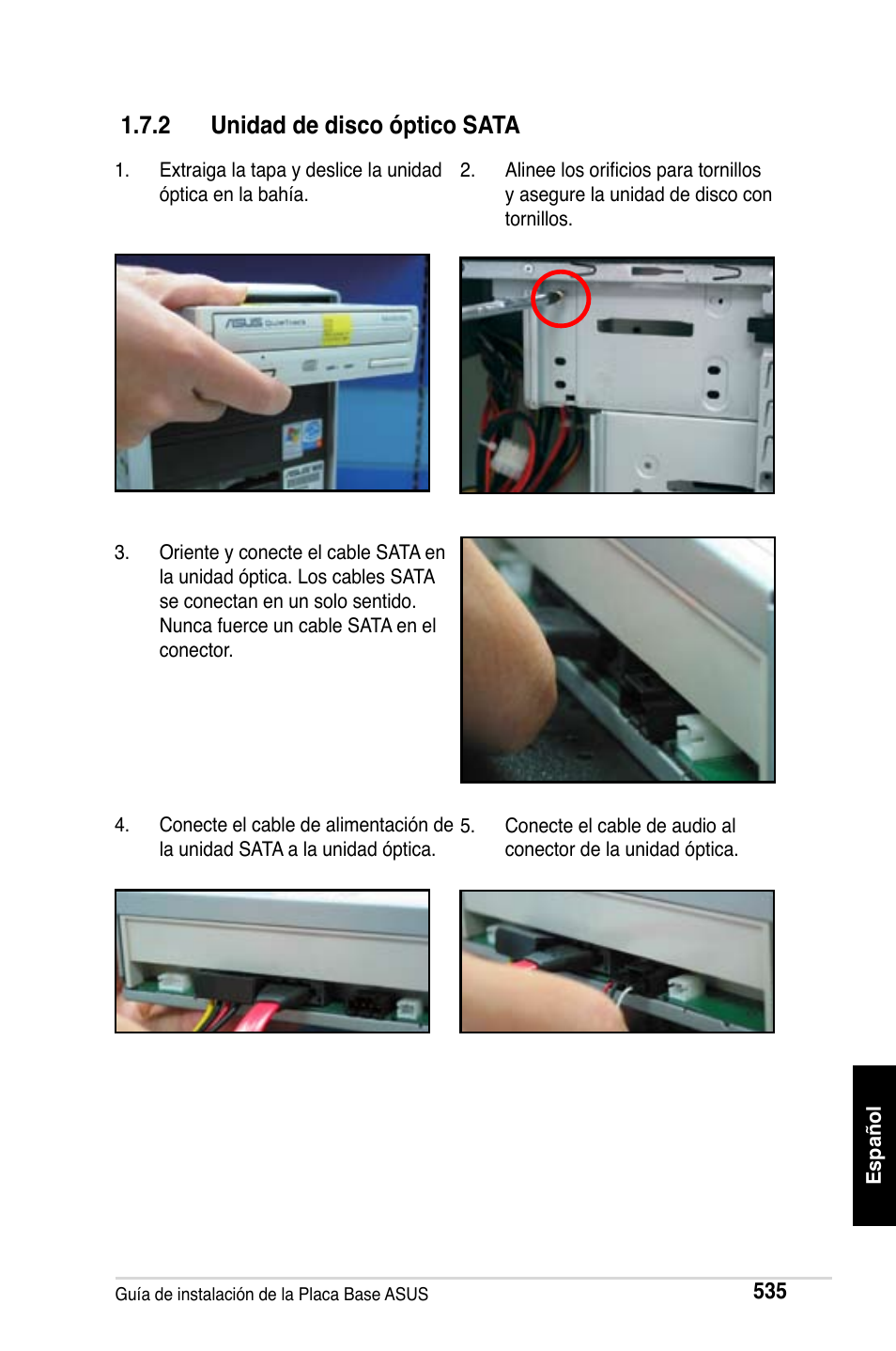 1.7.2 Unidad de disco óptico SATA

1. Extraiga la tapa y deslice la unidad óptica en la bahía.

2. Alinee los orificios para tornillos y asegure la unidad de disco con tornillos.

3. Oriente y conecte el cable SATA en la unidad óptica. Los cables SATA se conectan en un solo sentido. Nunca fuerce un cable SATA en el conector.

4. Conecte el cable de alimentación de la unidad SATA a la unidad óptica.

5. Conecte el cable de audio al conector de la unidad óptica.

Español

Guía de instalación de la Placa Base ASUS

535