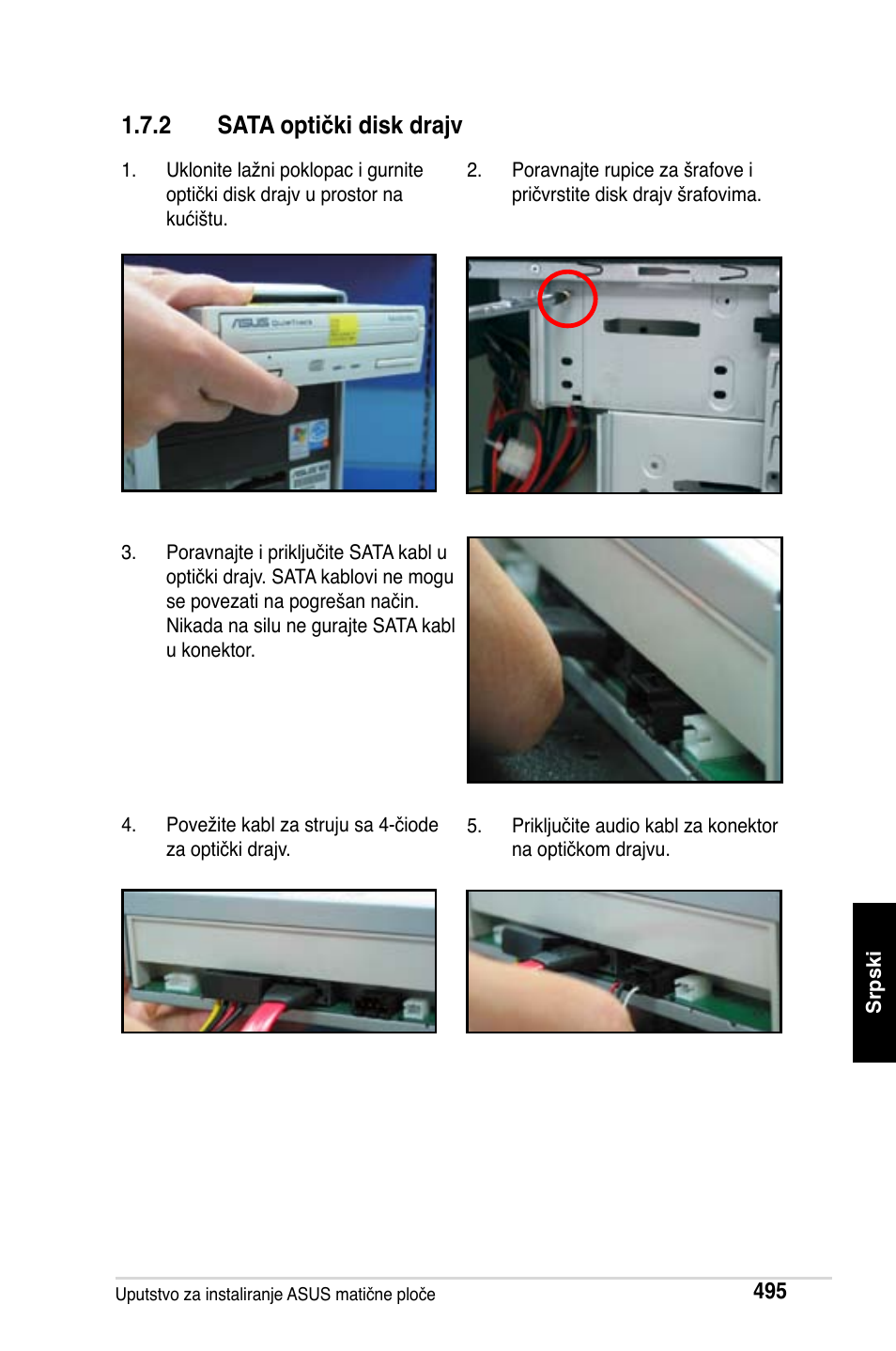 1.7.2 SATA optički disk drajv

1. Uklonite lažni poklopac i gurnite optički disk drajv u prostor na kućištu.

2. Poravnajte rupice za šrafove i pričvrstite disk drajv šrafovima.

ASUS

3. Poravnajte i priključite SATA kabl u optički drajv. SATA kablovi ne mogu se povezati na pogrešan način. Nikada na silu ne gurajte SATA kabl u konektor.

4. Povežite kabl za struju sa 4-čiode za optički drajv.

5. Priključite audio kabl za konektor na optičkom drajvu.

Srpski

Uputstvo za instaliranje ASUS matične ploče

495