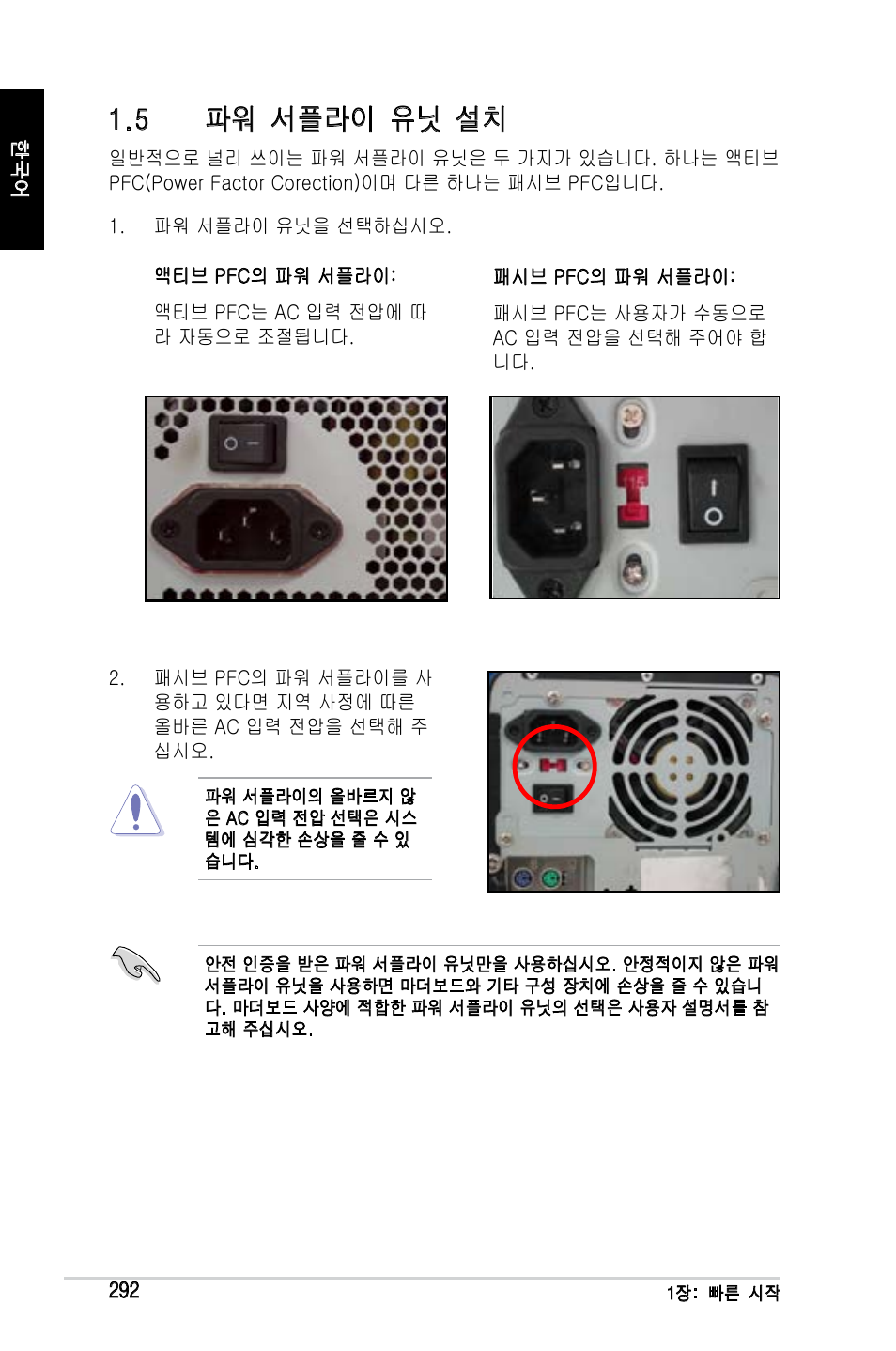 한국어

1.5 파워 서플라이 유닛 설치

일반적으로 널리 쓰이는 파워 서플라이 유닛은 두 가지가 있습니다. 하나는 액티브 PFC(Power Factor Corection)이며 다른 하나는 패시브 PFC입니다.

1. 파워 서플라이 유닛을 선택하십시오.

액티브 PFC의 파워 서플라이:

액티브 PFC는 AC 입력 전압에 따라 자동으로 조절됩니다.

패시브 PFC의 파워 서플라이:

패시브 PFC는 사용자가 수동으로 AC 입력 전압을 선택해 주어야 합니다.

2. 패시브 PFC의 파워 서플라이를 사용하고 있다면 지역 사정에 따른 올바른 AC 입력 전압을 선택해 주십시오.

파워 서플라이의 올바르지 않은 AC 입력 전압 선택은 시스템에 심각한 손상을 줄 수 있습니다.

안전 인증을 받은 파워 서플라이 유닛만을 사용하십시오. 안정적이지 않은 파워 서플라이 유닛을 사용하면 마더보드와 기타 구성 장치에 손상을 줄 수 있습니다. 마더보드 사양에 적합한 파워 서플라이 유닛의 선택은 사용자 설명서를 참고해 주십시오.

292

1장: 빠른 시작