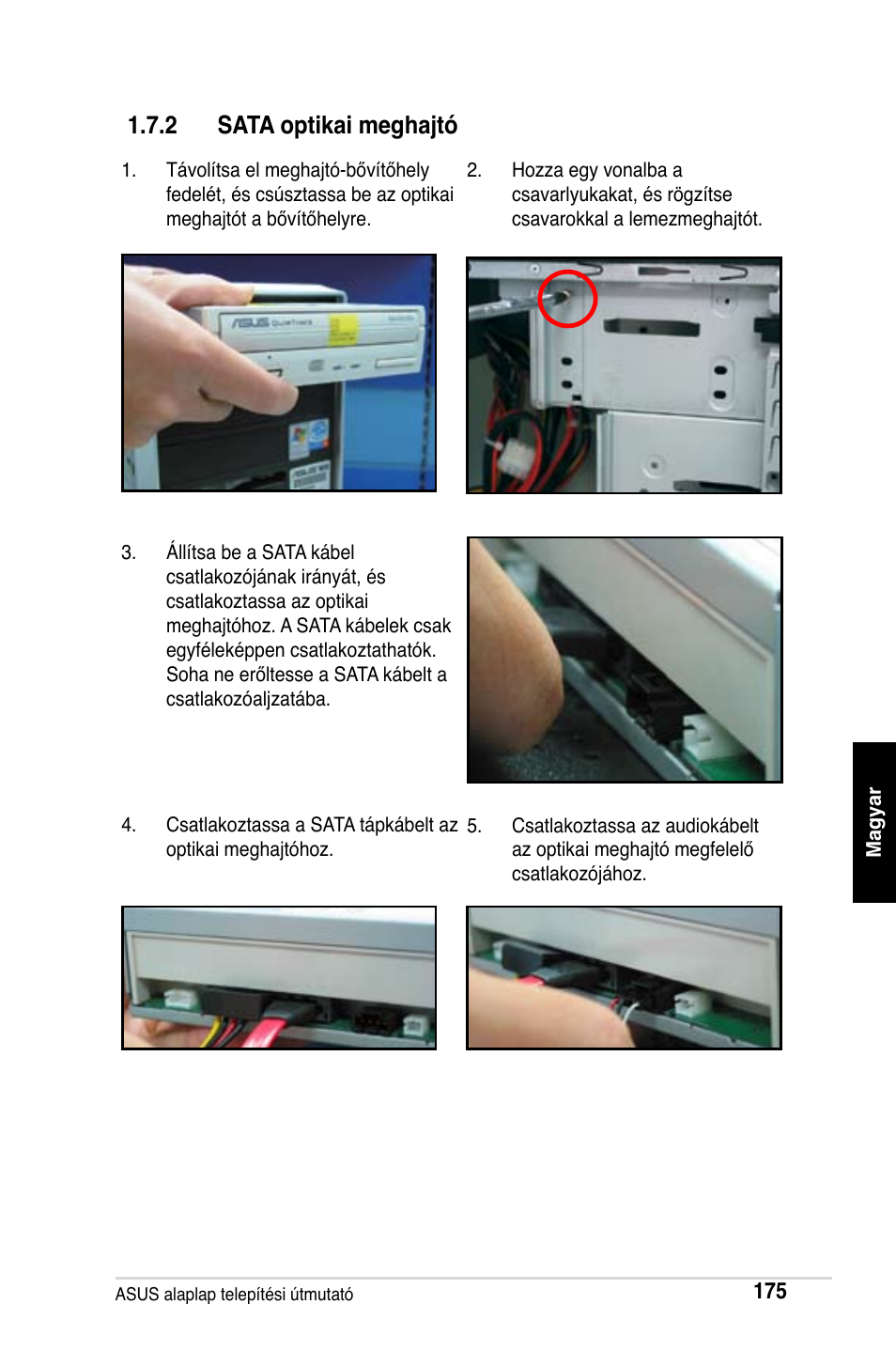 1.7.2 SATA optikai meghajtó

1. Távolítsa el meghajtó-bővítőhely fedelét, és csúsztassa be az optikai meghajtót a bővítőhelyre.

2. Hozza egy vonalba a csavarlyukakat, és rögzítse csavarokkal a lemezmeghajtót.

ASUS

3. Állítsa be a SATA kábel csatlakozójának irányát, és csatlakoztassa az optikai meghajtóhoz. A SATA kábelek csak egyféleképpen csatlakoztathatók. Soha ne erőltesse a SATA kábelt a csatlakozóaljzatába.

4. Csatlakoztassa a SATA tápkábelt az optikai meghajtóhoz.

5. Csatlakoztassa az audiokábelt az optikai meghajtó megfelelő csatlakozójához.

Magyar

ASUS alaplap telepítési útmutató

175