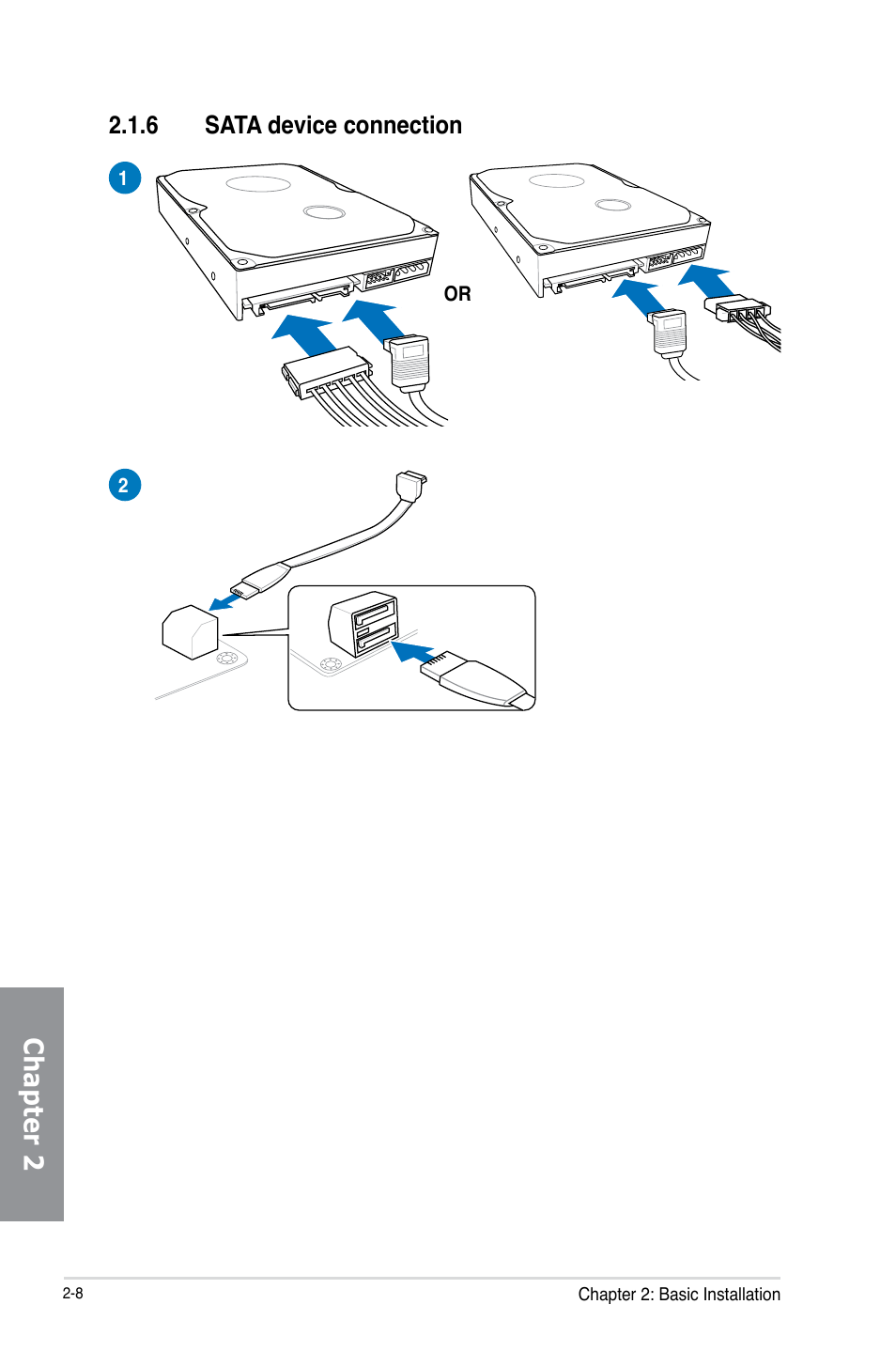 2.1.6 SATA device connection

1

OR

2

Chapter 2

2-8

Chapter 2: Basic Installation