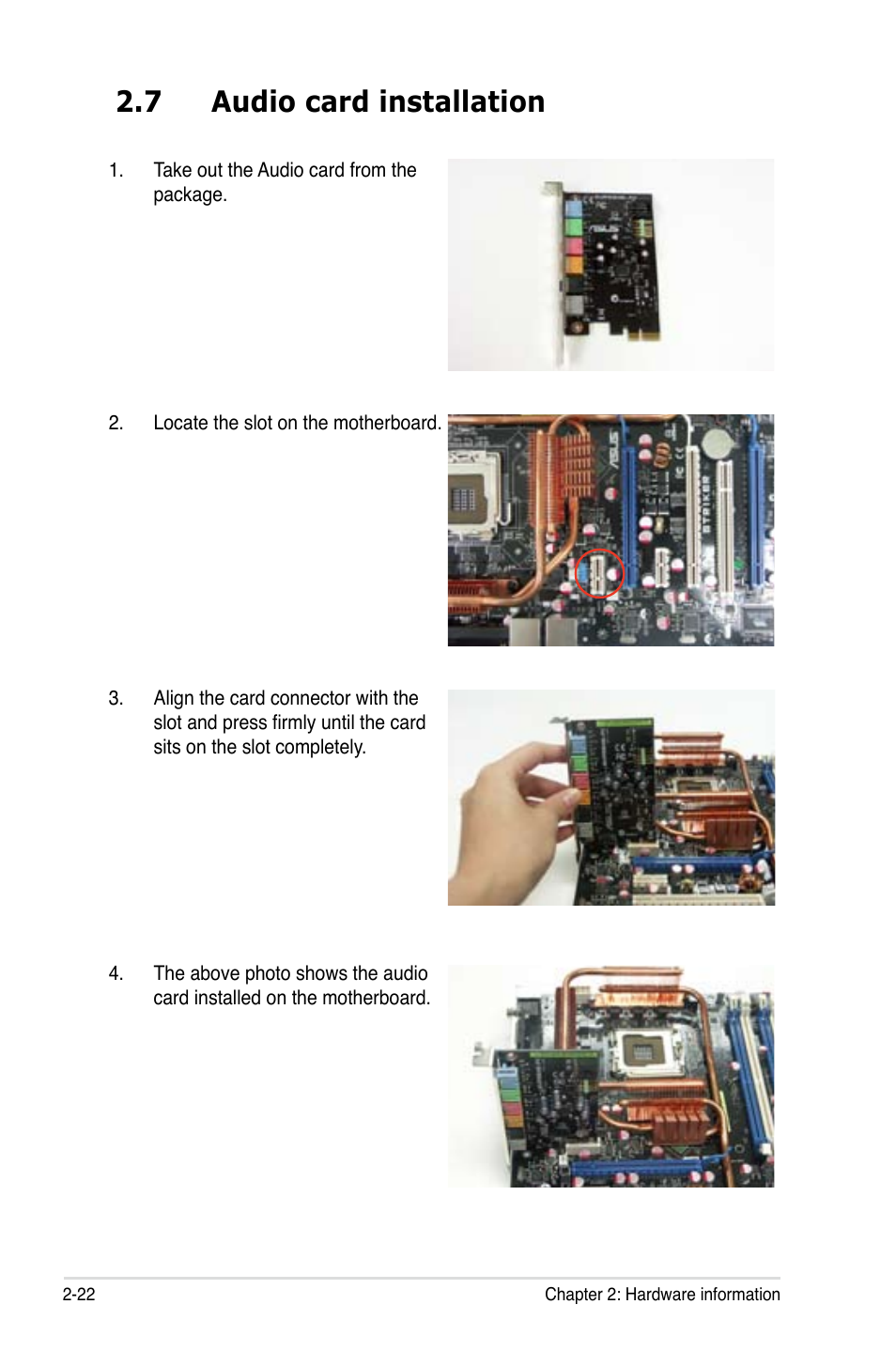 2.7 Audio card installation

1. Take out the Audio card from the package.

2. Locate the slot on the motherboard.

3. Align the card connector with the slot and press firmly until the card sits on the slot completely.

4. The above photo shows the audio card installed on the motherboard.

2-22

Chapter 2: Hardware information