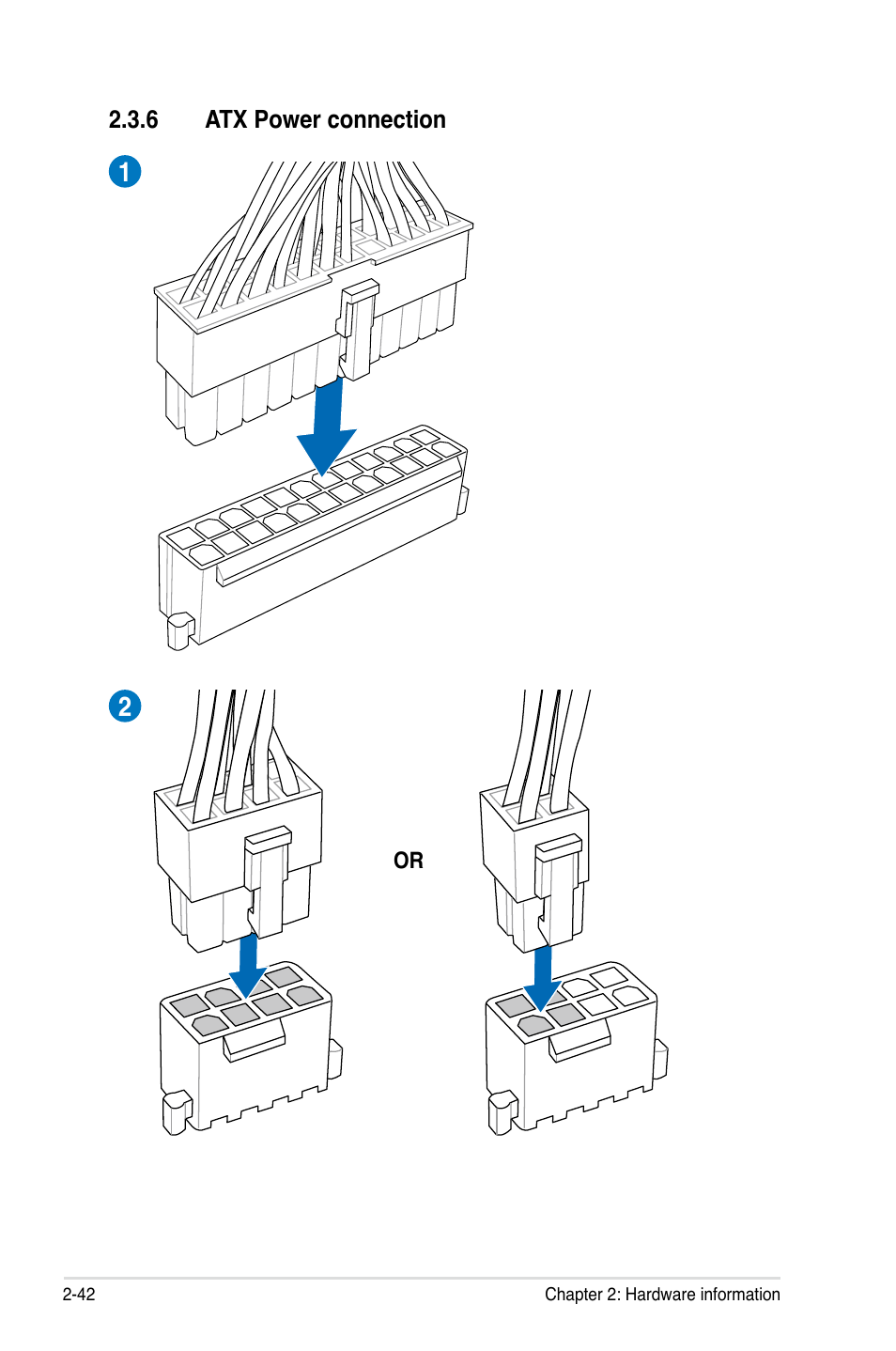 2.3.6 ATX Power connection

1

2

OR

2-42

Chapter 2: Hardware information