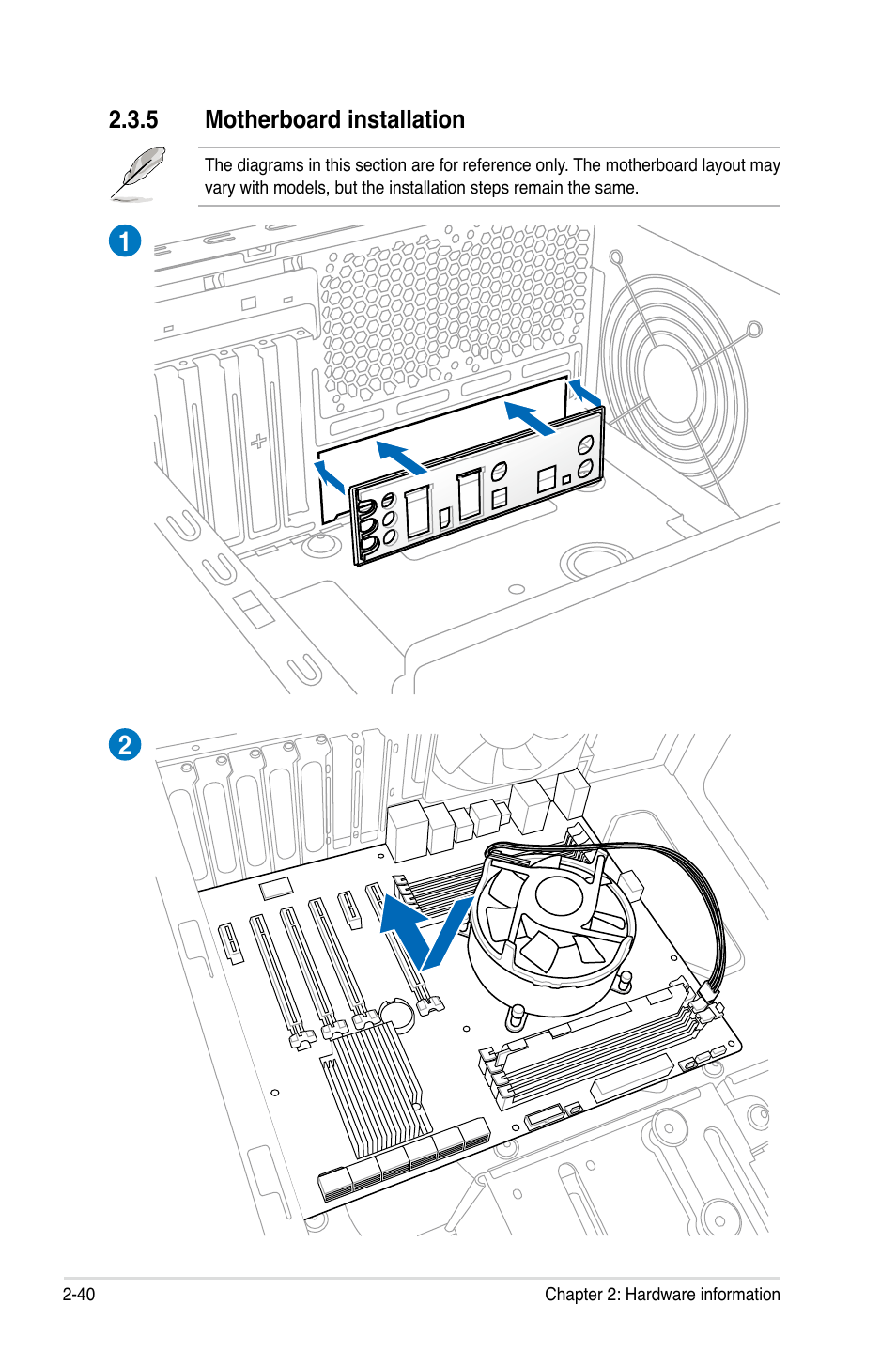 2.3.5 Motherboard installation

The diagrams in this section are for reference only. The motherboard layout may vary with models, but the installation steps remain the same.

1

2

2-40

Chapter 2: Hardware information