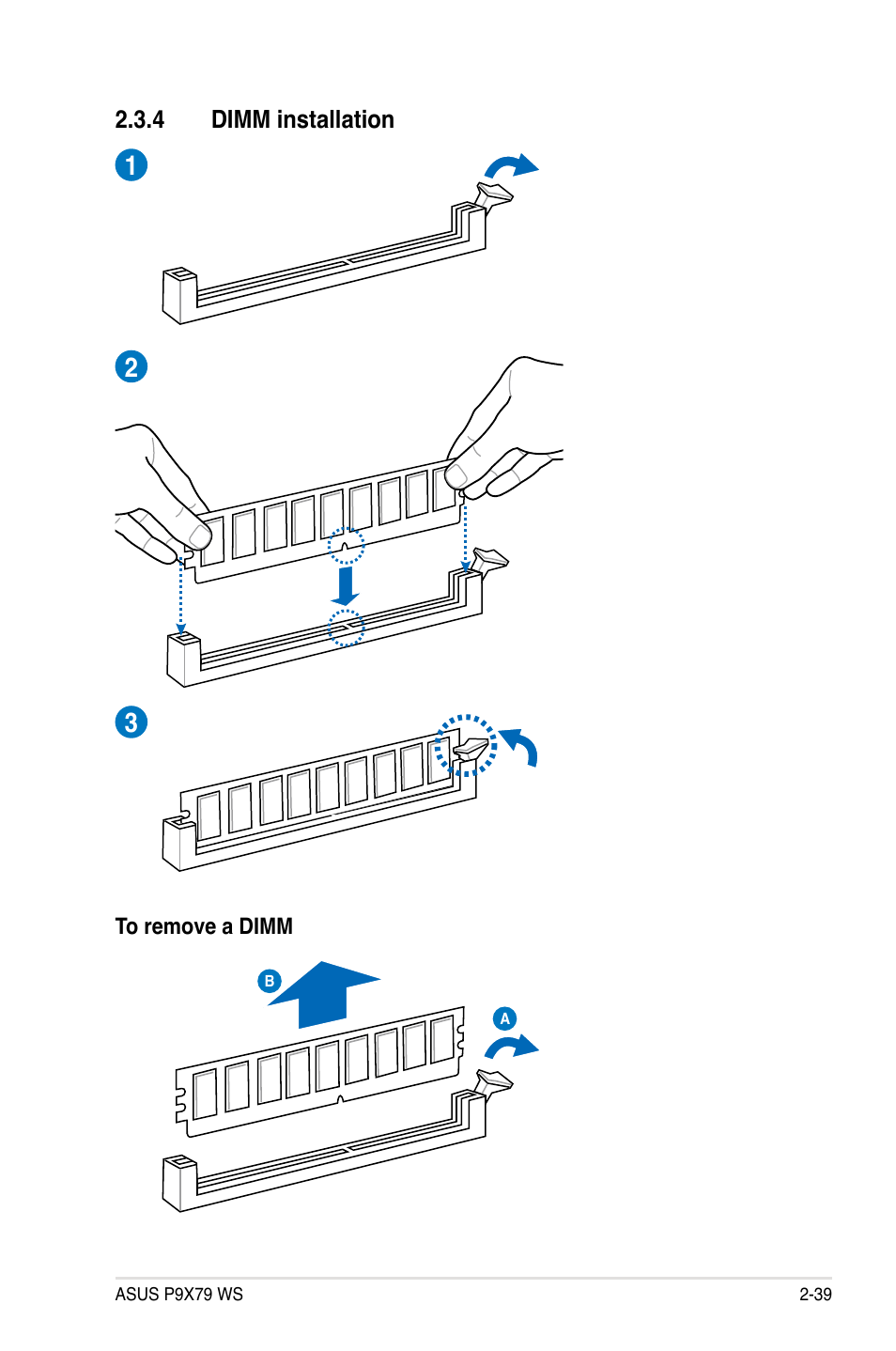 2.3.4 DIMM installation

1

2

3

To remove a DIMM

B

A

ASUS P9X79 WS

2-39