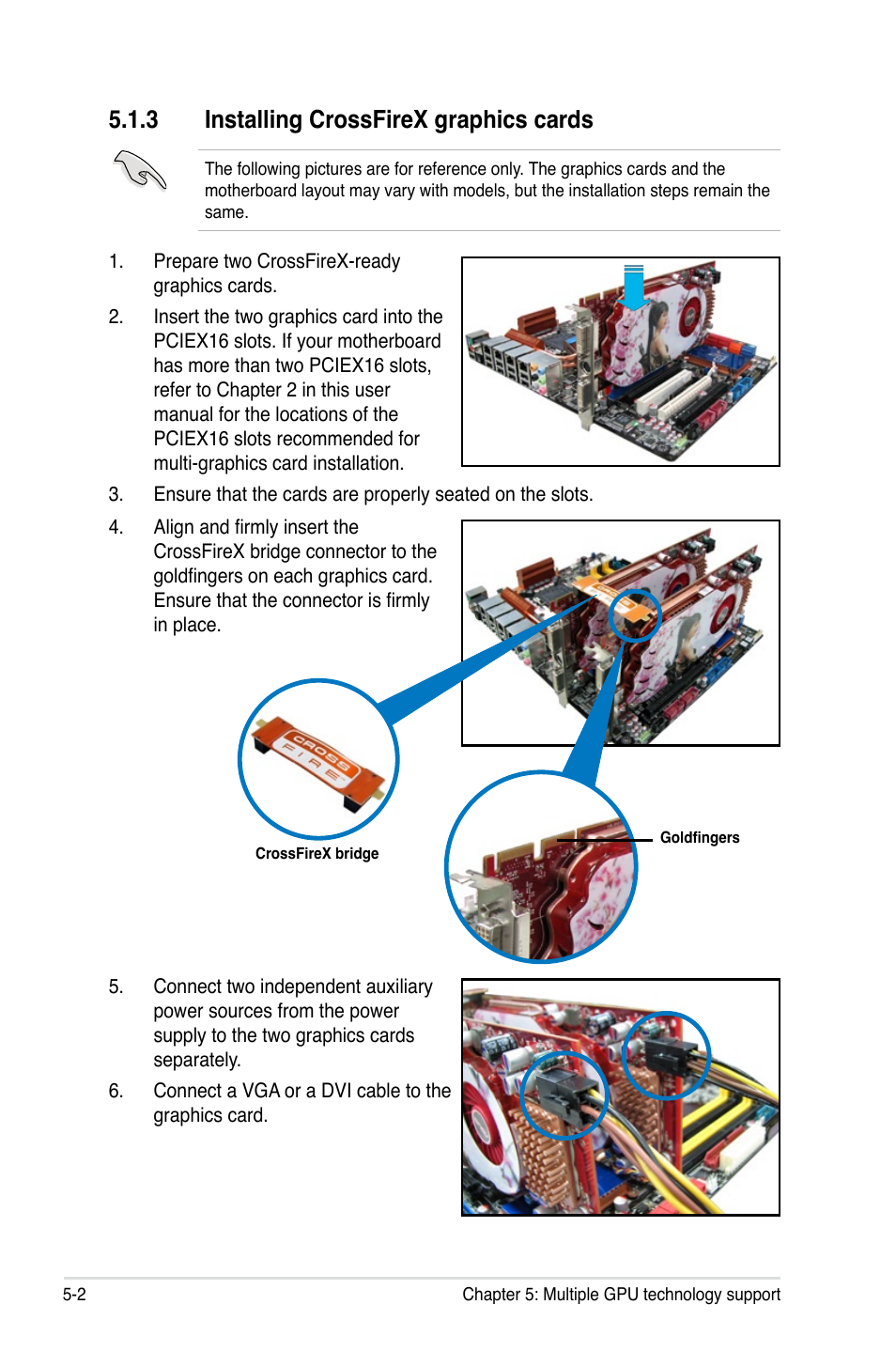 5.1.3 Installing CrossFireX graphics cards

The following pictures are for reference only. The graphics cards and the motherboard layout may vary with models, but the installation steps remain the same.

1. Prepare two CrossFireX-ready graphics cards.

2. Insert the two graphics card into the PCIEX16 slots. If your motherboard has more than two PCIEX16 slots, refer to Chapter 2 in this user manual for the locations of the PCIEX16 slots recommended for multi-graphics card installation.

3. Ensure that the cards are properly seated on the slots.

4. Align and firmly insert the CrossFireX bridge connector to the goldfingers on each graphics card. Ensure that the connector is firmly in place.

CROSS FIRE

CrossFireX bridge

Goldfingers

5. Connect two independent auxiliary power sources from the power supply to the two graphics cards separately.

6. Connect a VGA or a DVI cable to the graphics card.

5-2

Chapter 5: Multiple GPU technology support