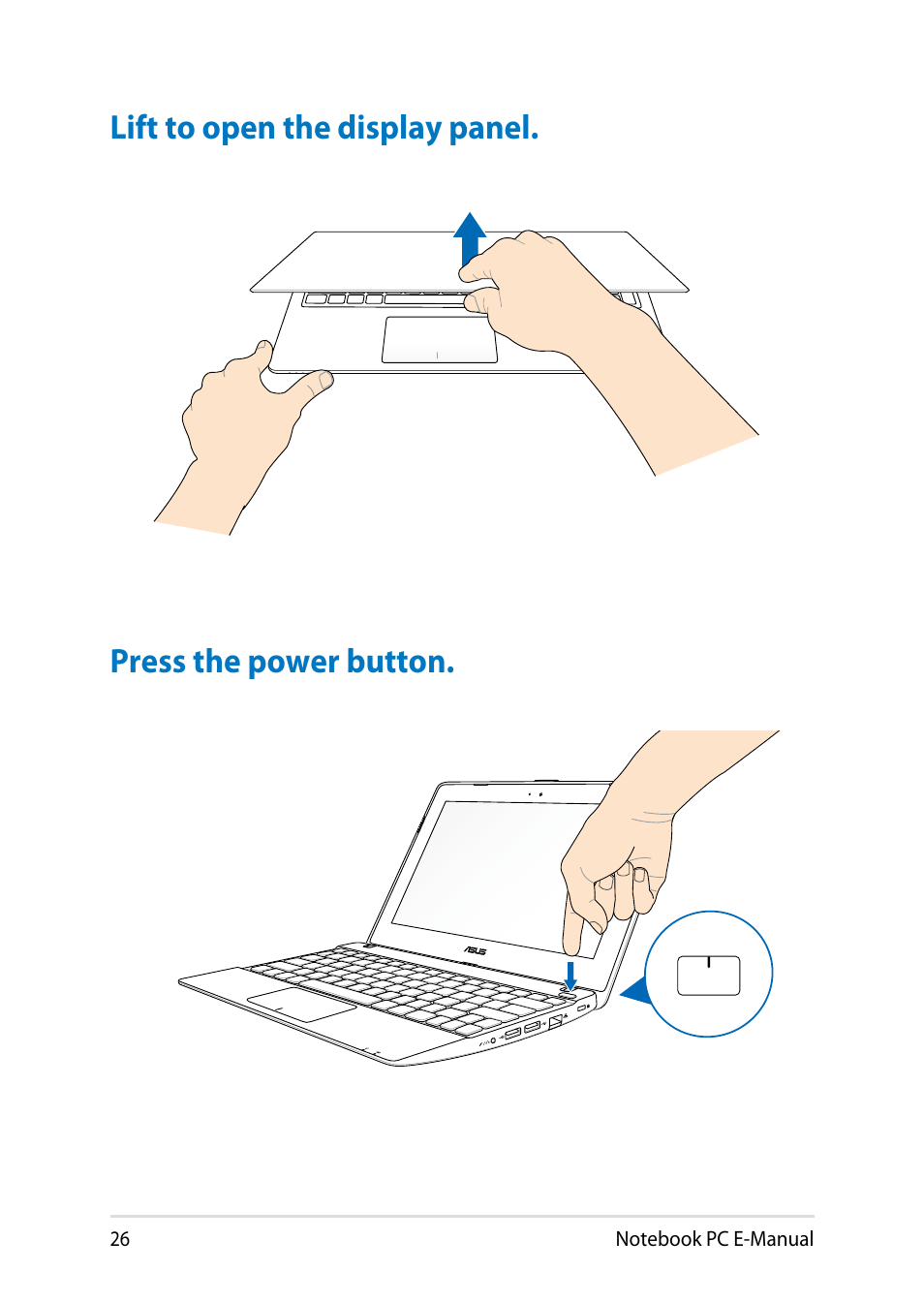 Lift to open the display panel.

Press the power button.

ASUS

26

Notebook PC E-Manual