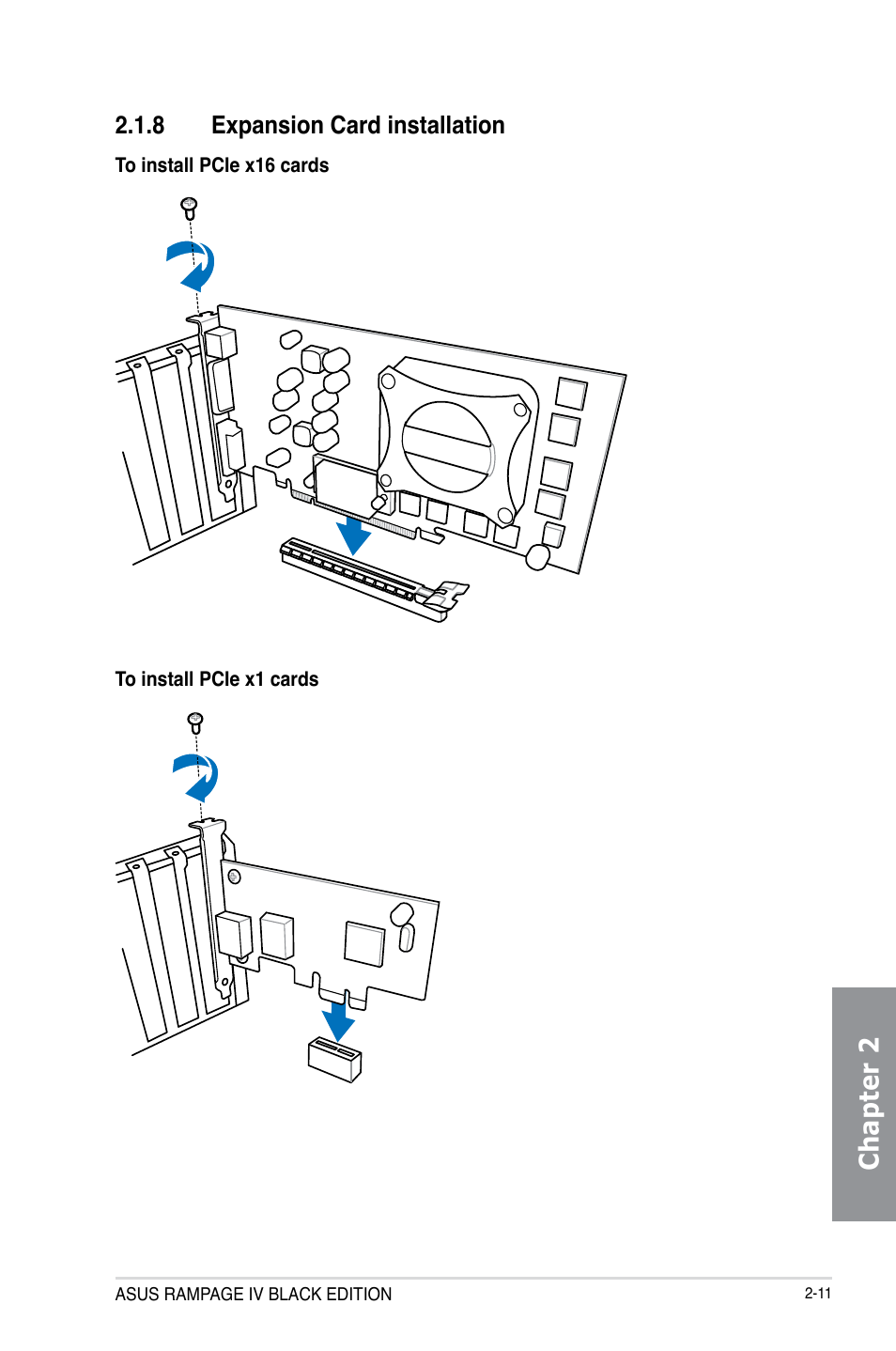 2.1.8 Expansion Card installation

To install PCIe x16 cards

To install PCIe x1 cards

Chapter 2

ASUS RAMPAGE IV BLACK EDITION

2-11