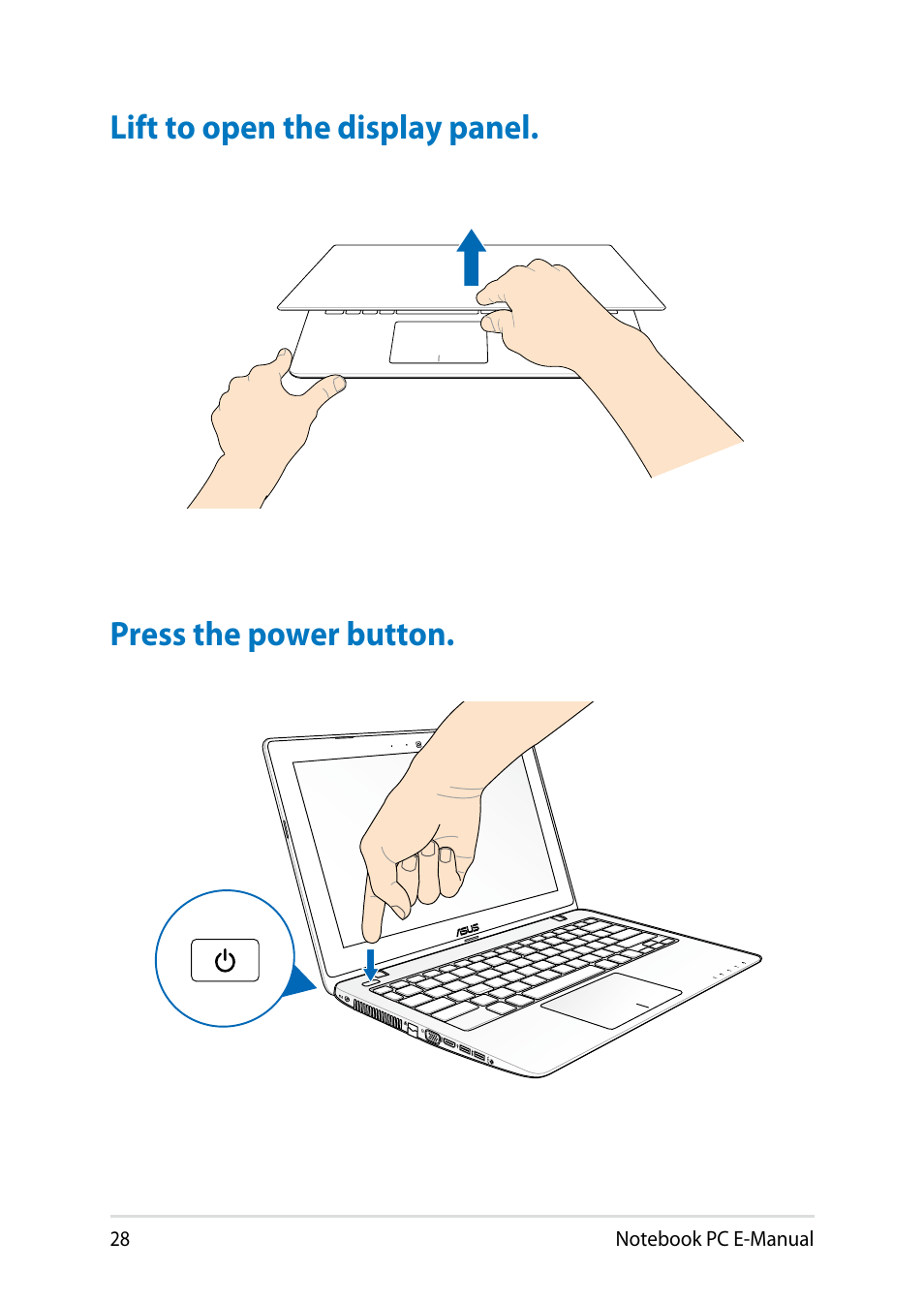 Lift to open the display panel.

Press the power button.

ASUS

28

Notebook PC E-Manual