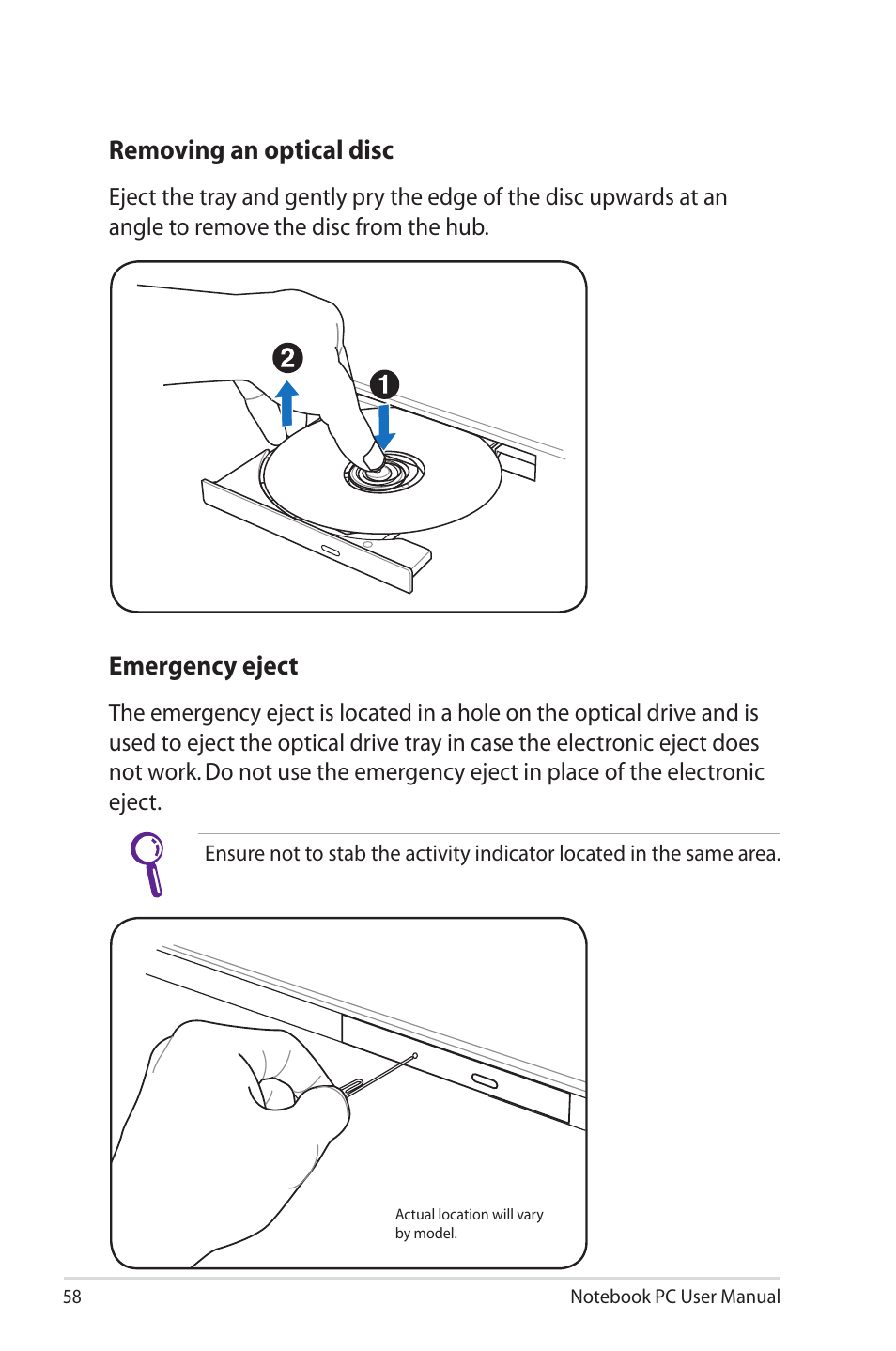 Removing an optical disc

Eject the tray and gently pry the edge of the disc upwards at an angle to remove the disc from the hub.

2

1

Emergency eject

The emergency eject is located in a hole on the optical drive and is used to eject the optical drive tray in case the electronic eject does not work. Do not use the emergency eject in place of the electronic eject.

Ensure not to stab the activity indicator located in the same area.

Actual location will vary by model.

58

Notebook PC User Manual