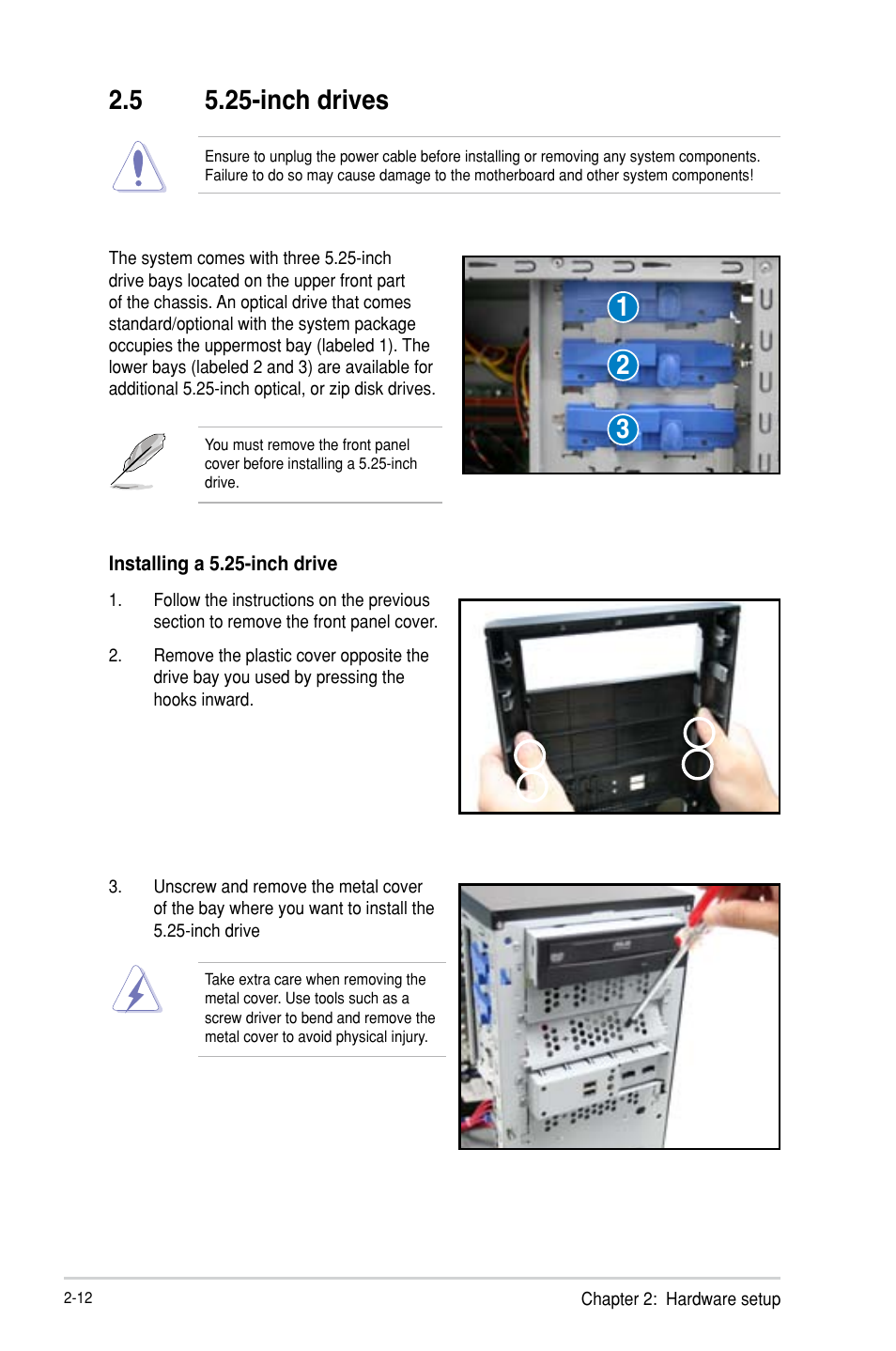 2.5 5.25-inch drives

Ensure to unplug the power cable before installing or removing any system components. Failure to do so may cause damage to the motherboard and other system components!

The system comes with three 5.25-inch drive bays located on the upper front part of the chassis. An optical drive that comes standard/optional with the system package occupies the uppermost bay (labeled 1). The lower bays (labeled 2 and 3) are available for additional 5.25-inch optical, or zip disk drives.

1

2

3

You must remove the front panel cover before installing a 5.25-inch drive.

Installing a 5.25-inch drive

1. Follow the instructions on the previous section to remove the front panel cover.

2. Remove the plastic cover opposite the drive bay you used by pressing the hooks inward.

3. Unscrew and remove the metal cover of the bay where you want to install the 5.25-inch drive

Take extra care when removing the metal cover. Use tools such as a screw driver to bend and remove the metal cover to avoid physical injury.

2-12

Chapter 2: Hardware setup