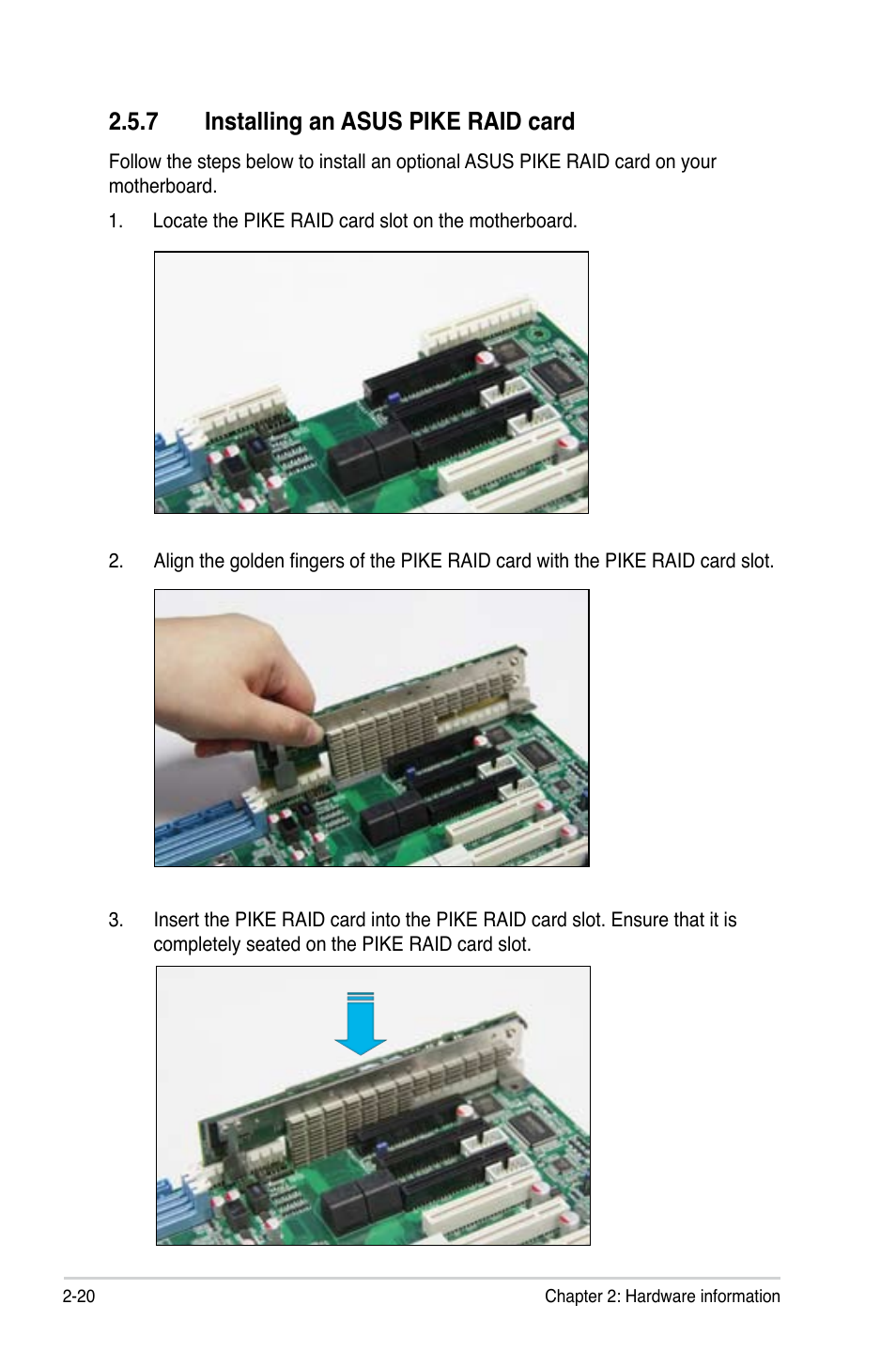 2.5.7 Installing an ASUS PIKE RAID card

Follow the steps below to install an optional ASUS PIKE RAID card on your motherboard.

1. Locate the PIKE RAID card slot on the motherboard.

2. Align the golden fingers of the PIKE RAID card with the PIKE RAID card slot.

3. Insert the PIKE RAID card into the PIKE RAID card slot. Ensure that it is completely seated on the PIKE RAID card slot.

2-20 Chapter 2: Hardware information