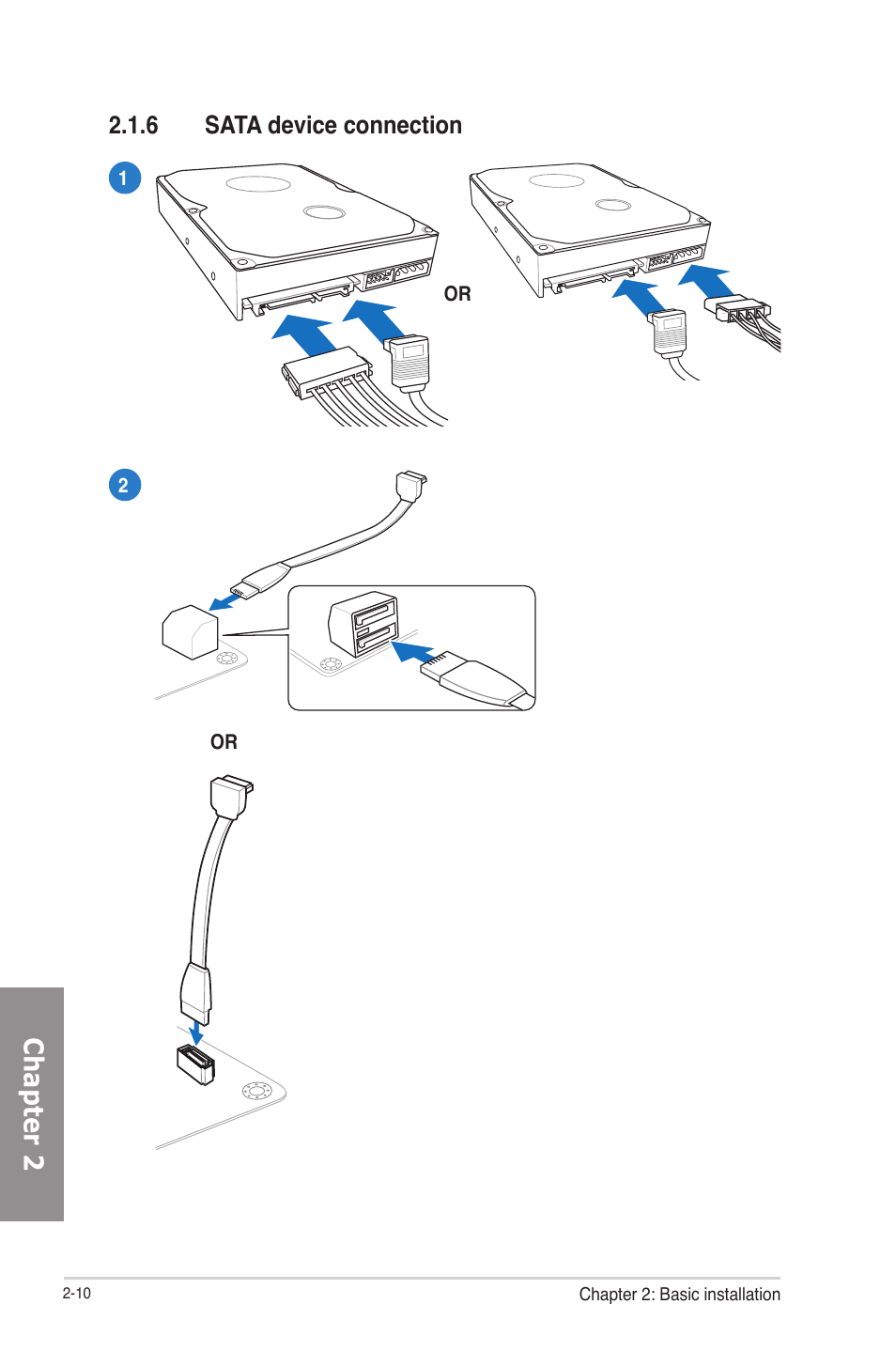 2.1.6 SATA device connection

1

OR

2

OR

Chapter 2

2-10

Chapter 2: Basic installation