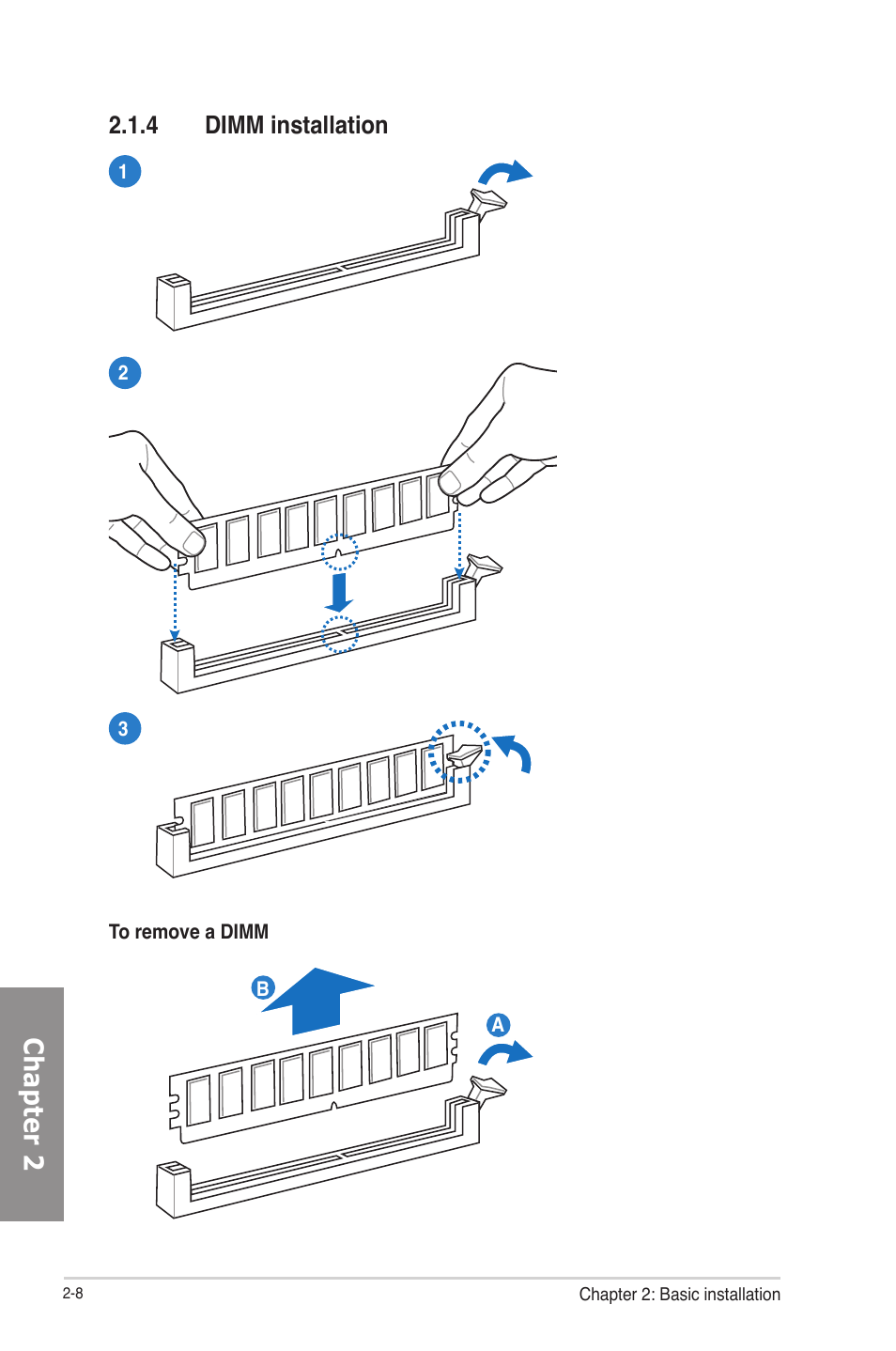 2.1.4 DIMM installation

1

2

3

To remove a DIMM

B

A

Chapter 2

2-8

Chapter 2: Basic installation