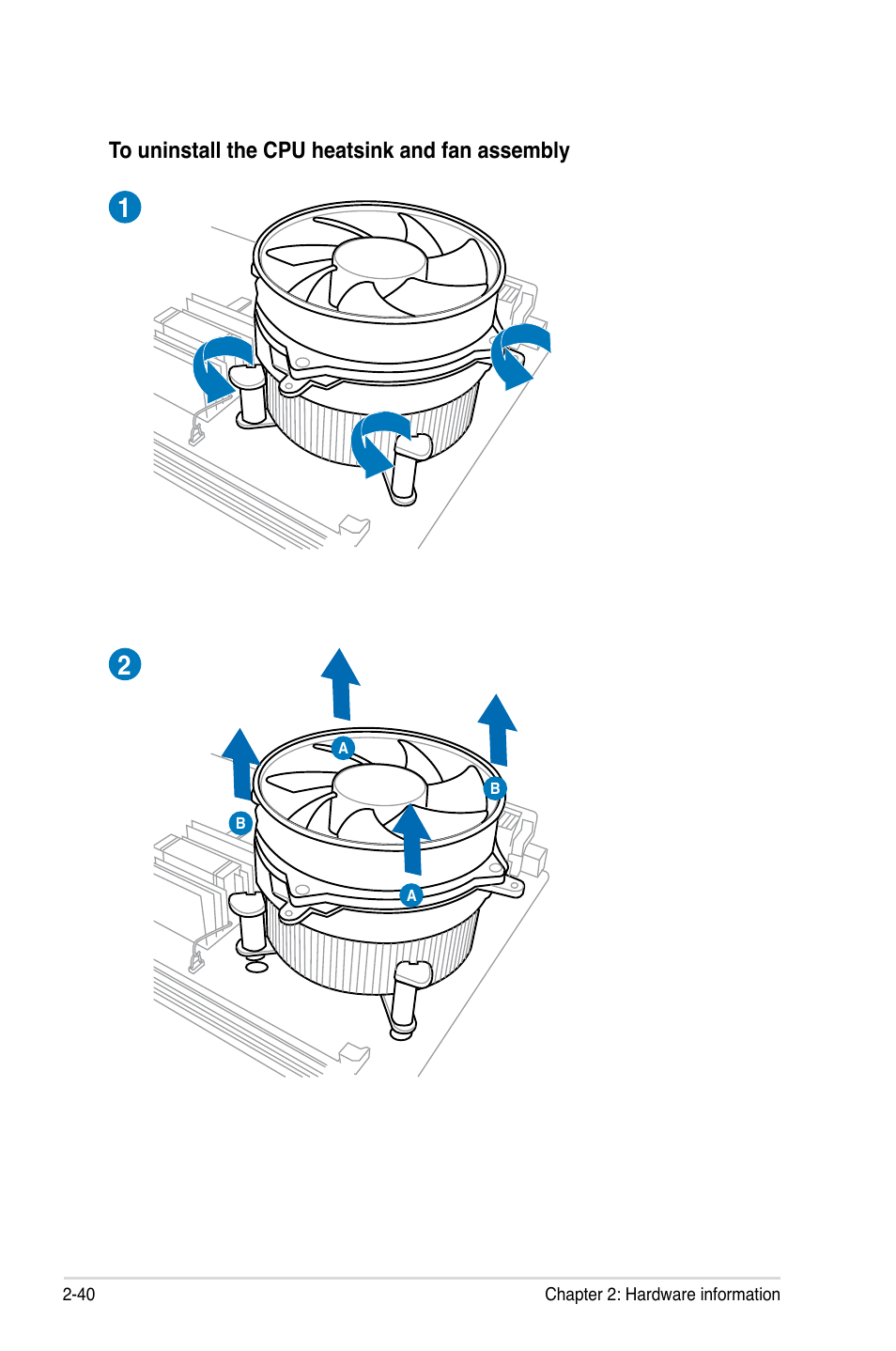 To uninstall the CPU heatsink and fan assembly

1

2

A

B

B

A

2-40

Chapter 2: Hardware information