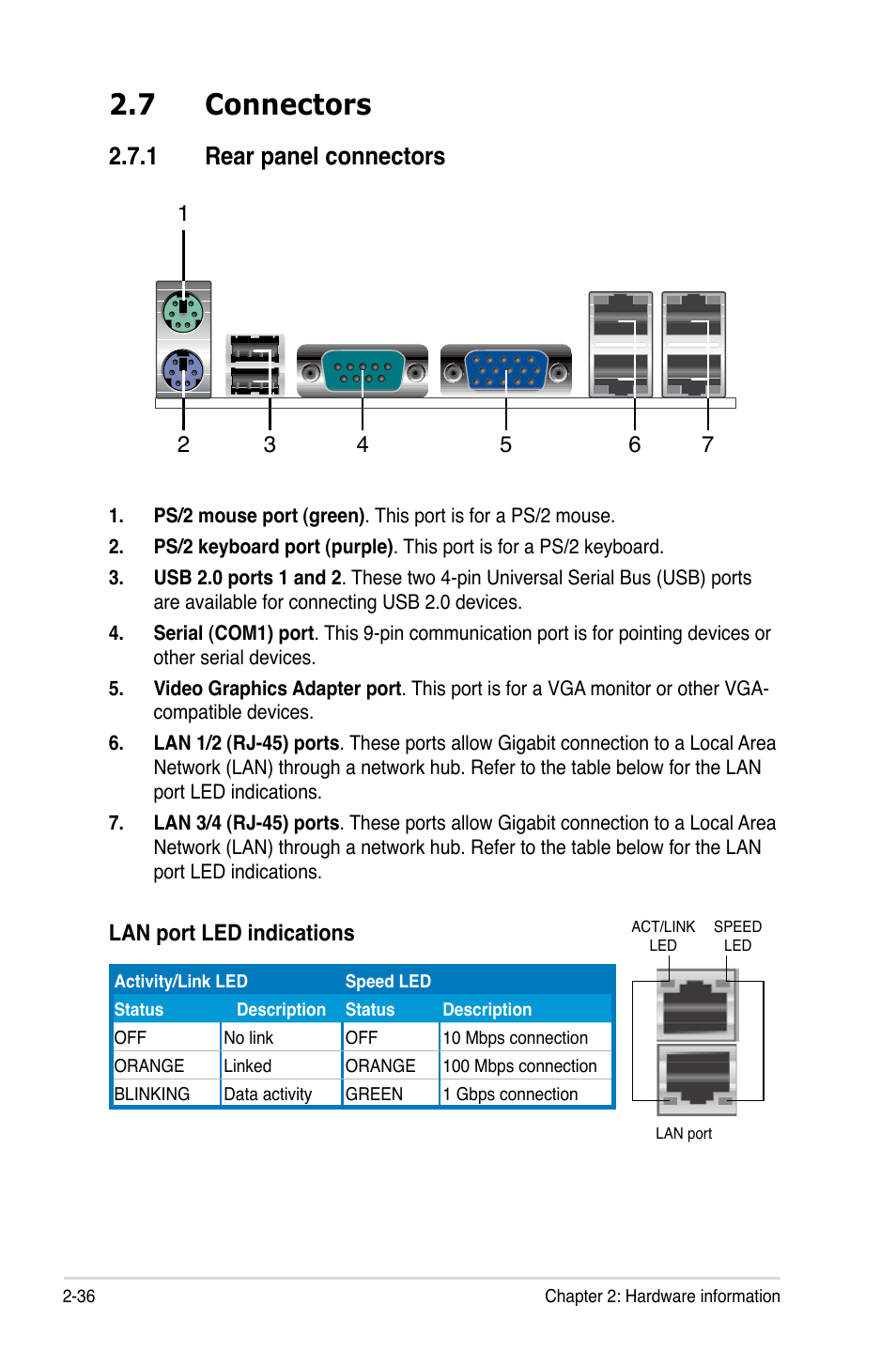 2.7 Connectors

2.7.1 Rear panel connectors

1

2 3 4 5 6 7

1. PS/2 mouse port (green). This port is for a PS/2 mouse.

2. PS/2 keyboard port (purple). This port is for a PS/2 keyboard.

3. USB 2.0 ports 1 and 2. These two 4-pin Universal Serial Bus (USB) ports are available for connecting USB 2.0 devices.

4. Serial (COM1) port. This 9-pin communication port is for pointing devices or other serial devices.

5. Video Graphics Adapter port. This port is for a VGA monitor or other VGA-compatible devices.

6. LAN 1/2 (RJ-45) ports. These ports allow Gigabit connection to a Local Area Network (LAN) through a network hub. Refer to the table below for the LAN port LED indications.

7. LAN 3/4 (RJ-45) ports. These ports allow Gigabit connection to a Local Area Network (LAN) through a network hub. Refer to the table below for the LAN port LED indications.

LAN port LED indications

| Activity/Link LED | | Speed LED | |
|---|---|---|---|
| Status | Description | Status | Description |
| OFF | No link | OFF | 10 Mbps connection |
| ORANGE | Linked | ORANGE | 100 Mbps connection |
| BLINKING | Data activity | GREEN | 1 Gbps connection |

ACT/LINK LED

SPEED LED

LAN port

2-36

Chapter 2: Hardware information