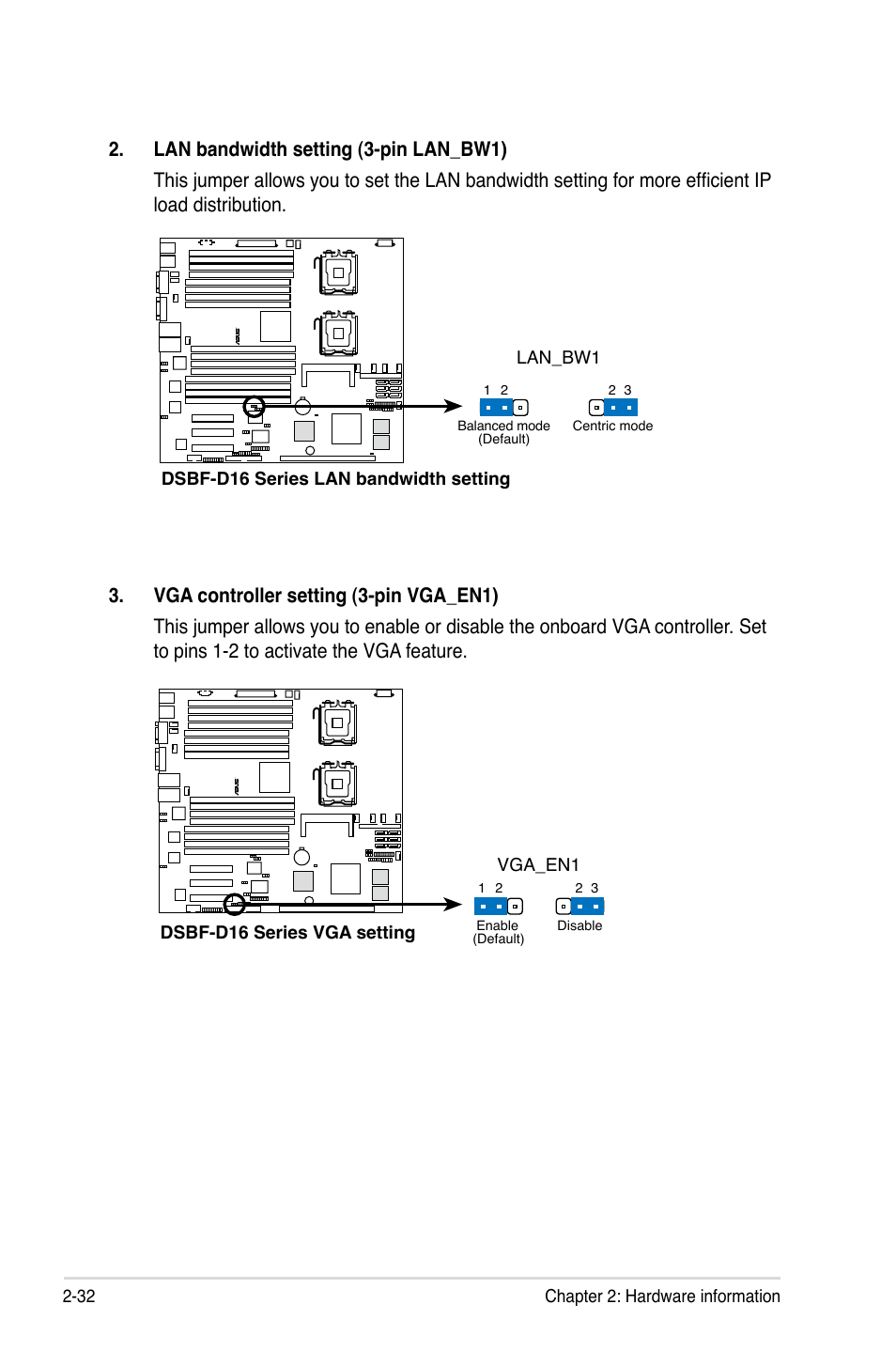 2. LAN bandwidth setting (3-pin LAN_BW1)

This jumper allows you to set the LAN bandwidth setting for more efficient IP load distribution.

LAN_BW1

1 2

Balanced mode (Default)

2 3

Centric mode

DSBF-D16 Series LAN bandwidth setting

3. VGA controller setting (3-pin VGA_EN1)

This jumper allows you to enable or disable the onboard VGA controller. Set to pins 1-2 to activate the VGA feature.

VGA_EN1

1 2

Enable (Default)

2 3

Disable

DSBF-D16 Series VGA setting

2-32

Chapter 2: Hardware information